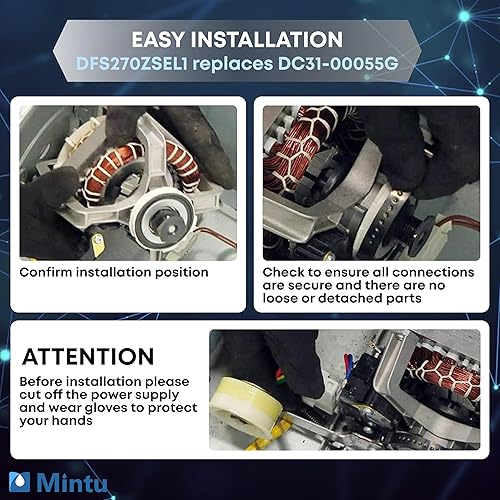 EASY INSTALLATION
DFS270ZSEL1 replaces DC31-00055G

Confirm installation position

Check to ensure all connections are secure and there are no loose or detached parts

ATTENTION
Before installation please cut off the power supply and wear gloves to protect your hands

Mintu