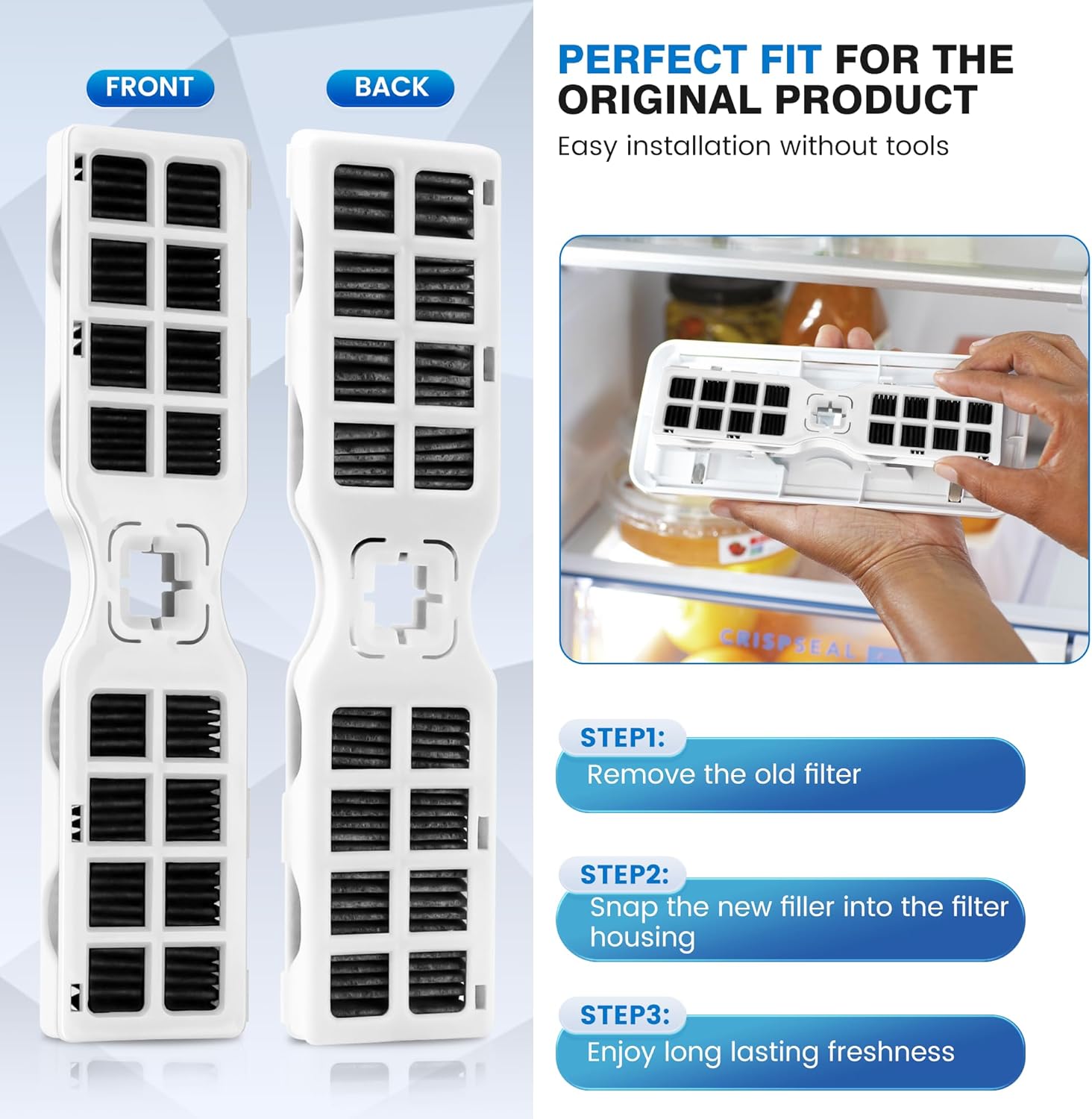 FRONT

BACK

PERFECT FIT FOR THE ORIGINAL PRODUCT

Easy installation without tools

CRISPSEAL

STEP1:
Remove the old filter

STEP2:
Snap the new filler into the filter housing

STEP3:
Enjoy long lasting freshness