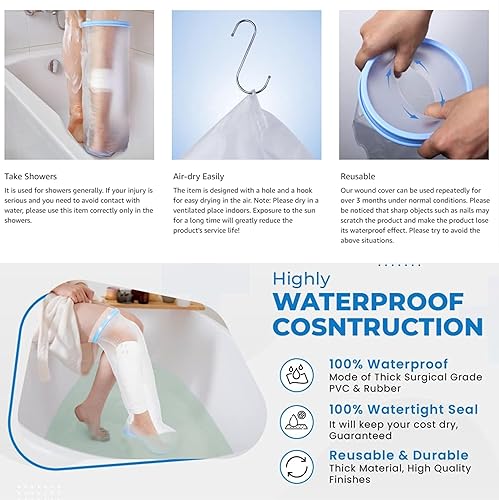 Take Showers
It is used for showers generally. If your injury is serious and you need to avoid contact with water, please use this item correctly only in the showers.

Air-dry Easily
The item is designed with a hole and a hook for easy drying in the air. Note: Please dry in a ventilated place indoors. Exposure to the sun for a long time will greatly reduce the product's service life!

Reusable
Our wound cover can be used repeatedly for over 3 months under normal conditions. Please be noticed that sharp objects such as nails may scratch the product and make the product lose its waterproof effect. Please try to avoid the above situations.

Highly
WATERPROOF
COSNTRUCTION

100% Waterproof
Mode of Thick Surgical Grade PVC & Rubber

100% Watertight Seal
It will keep your cost dry, Guaranteed

Reusable & Durable
Thick Material, High Quality Finishes