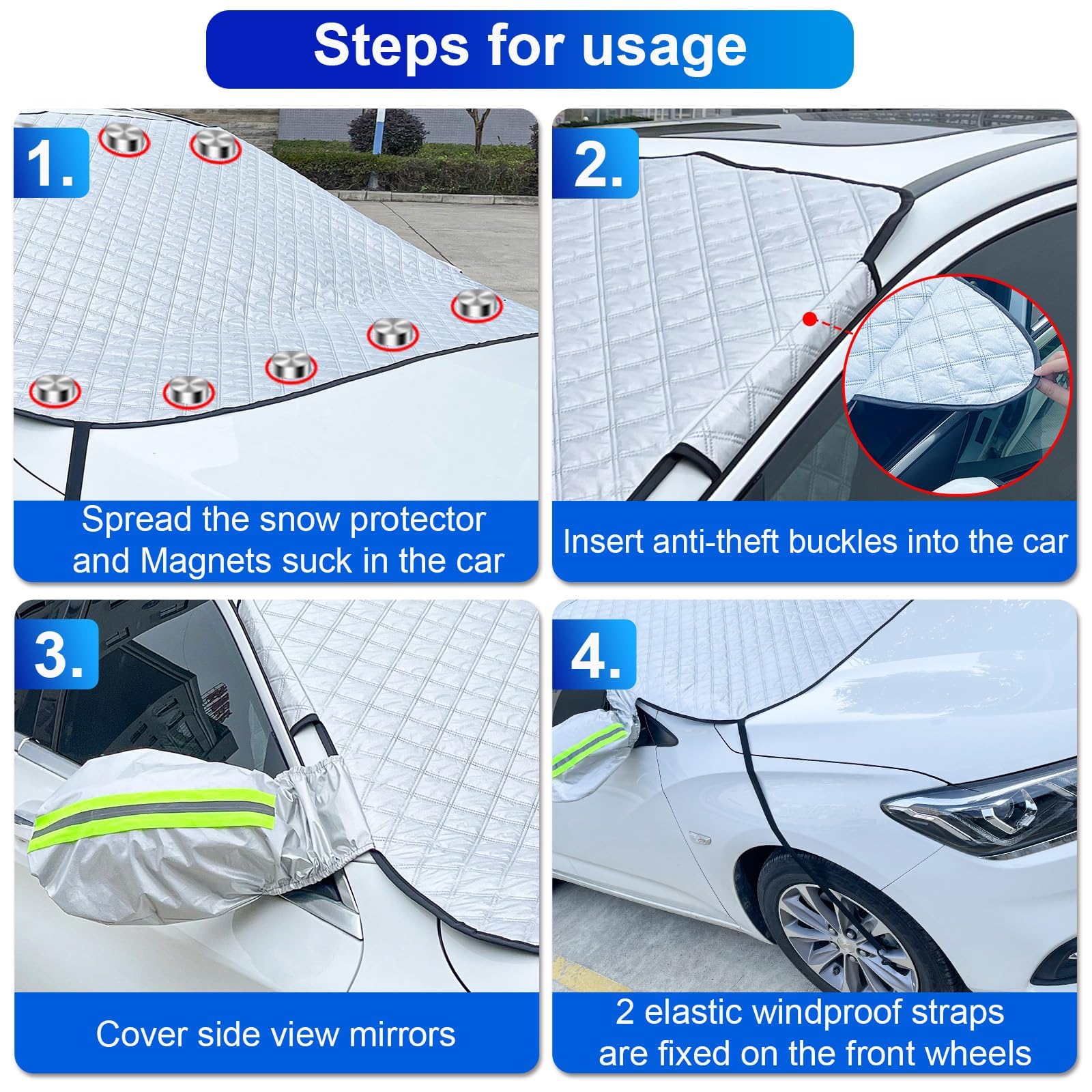 Steps for usage

1.

Spread the snow protector and Magnets suck in the car

2.

Insert anti-theft buckles into the car

3.

Cover side view mirrors

4.

2 elastic windproof straps are fixed on the front wheels