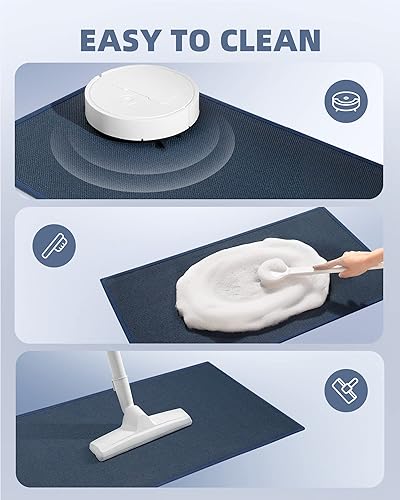 EASY TO CLEAN