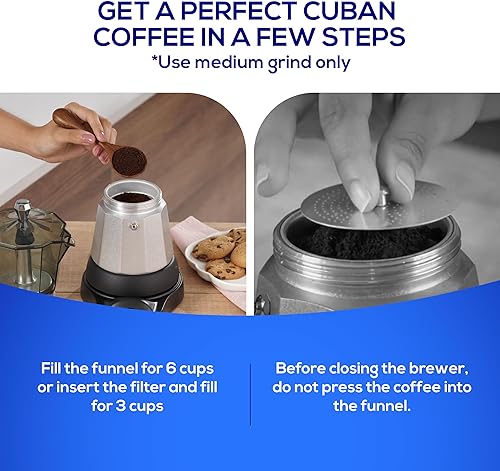 GET A PERFECT CUBAN COFFEE IN A FEW STEPS
*Use medium grind only

Fill the funnel for 6 cups or insert the filter and fill for 3 cups

Before closing the brewer, do not press the coffee into the funnel.