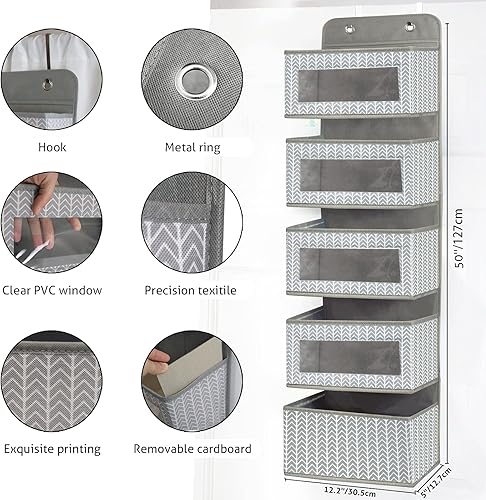 Hook

Metal ring

Clear PVC window

Precision texitile

Exquisite printing

Removable cardboard

50"/127cm

12.2"/30.5cm

5"/12.7cm