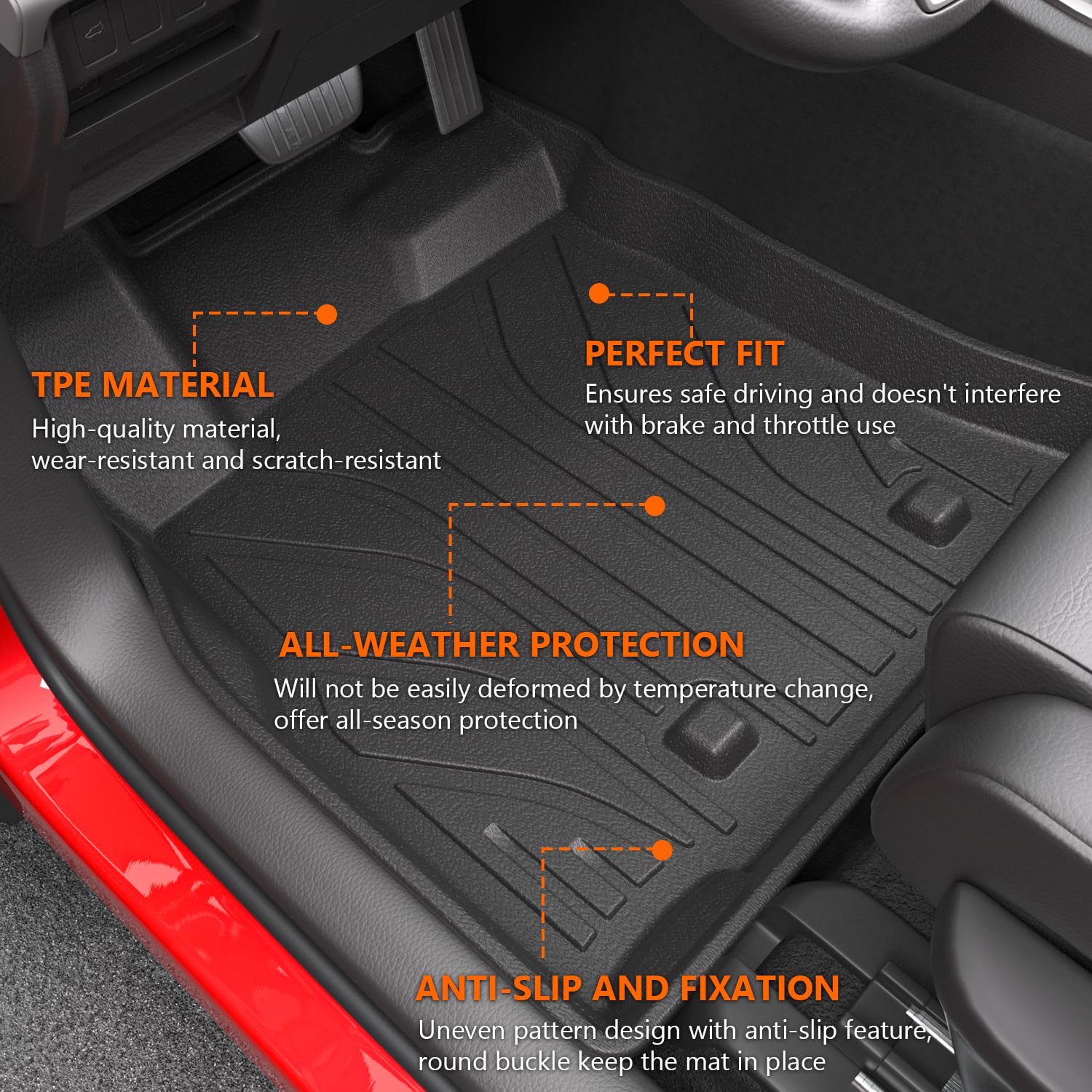 TPE MATERIAL
High-quality material, wear-resistant and scratch-resistant

PERFECT FIT
Ensures safe driving and doesn't interfere with brake and throttle use

ALL-WEATHER PROTECTION
Will not be easily deformed by temperature change, offer all-season protection

ANTI-SLIP AND FIXATION
Uneven pattern design with anti-slip feature, round buckle keep the mat in place