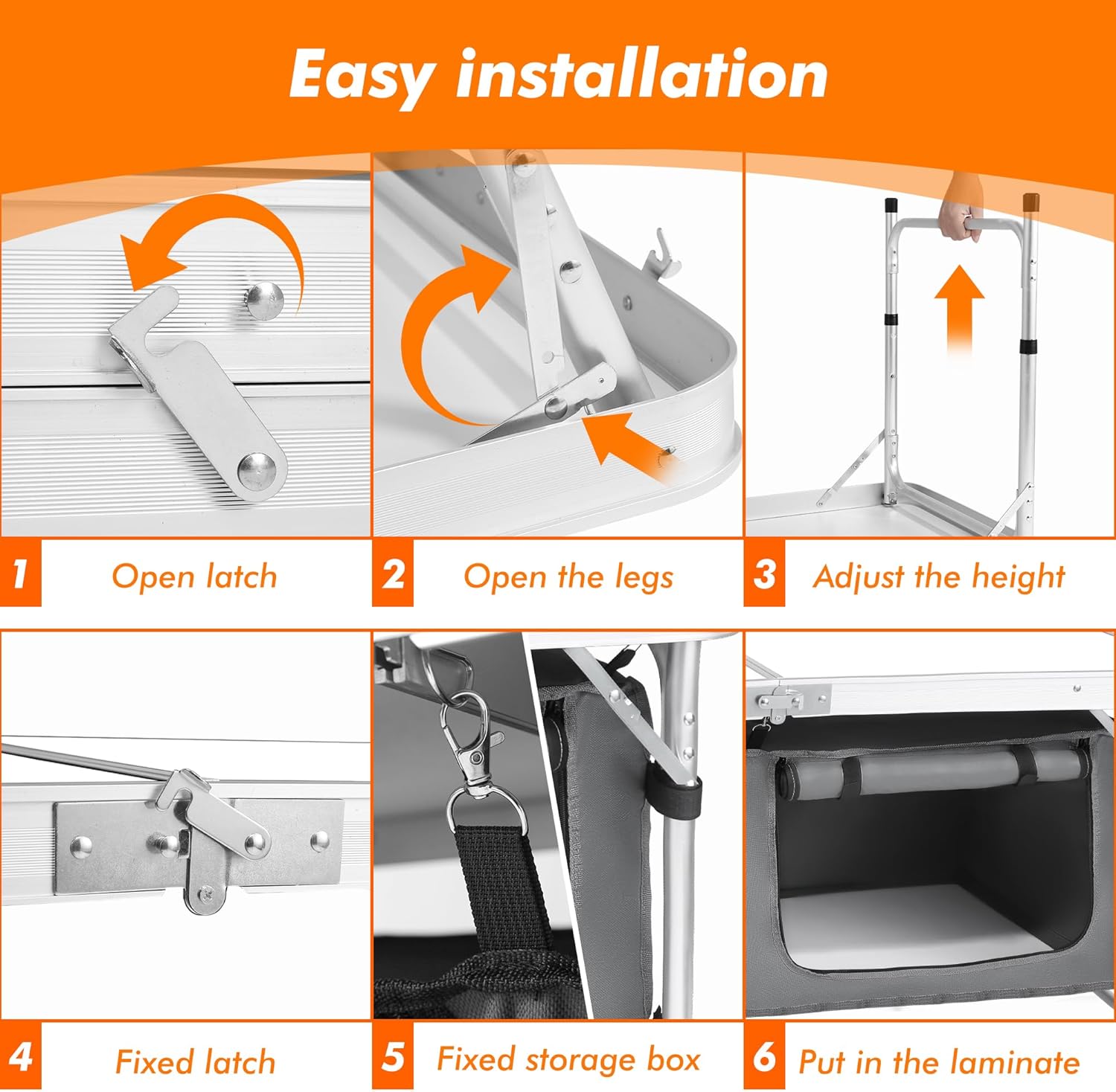 Easy installation

1 Open latch

2 Open the legs

3 Adjust the height

4 Fixed latch

5 Fixed storage box

6 Put in the laminate