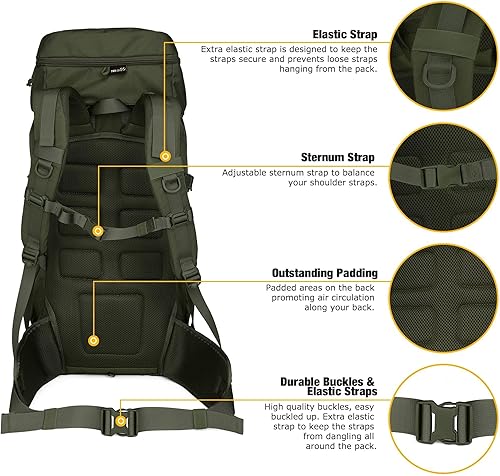 Elastic Strap
Extra elastic strap is designed to keep the straps secure and prevents loose straps hanging from the pack.

Sternum Strap
Adjustable sternum strap to balance your shoulder straps.

Outstanding Padding
Padded areas on the back promoting air circulation along your back.

Durable Buckles & Elastic Straps
High quality buckles, easy buckled up. Extra elastic strap to keep the straps from dangling all around the pack.