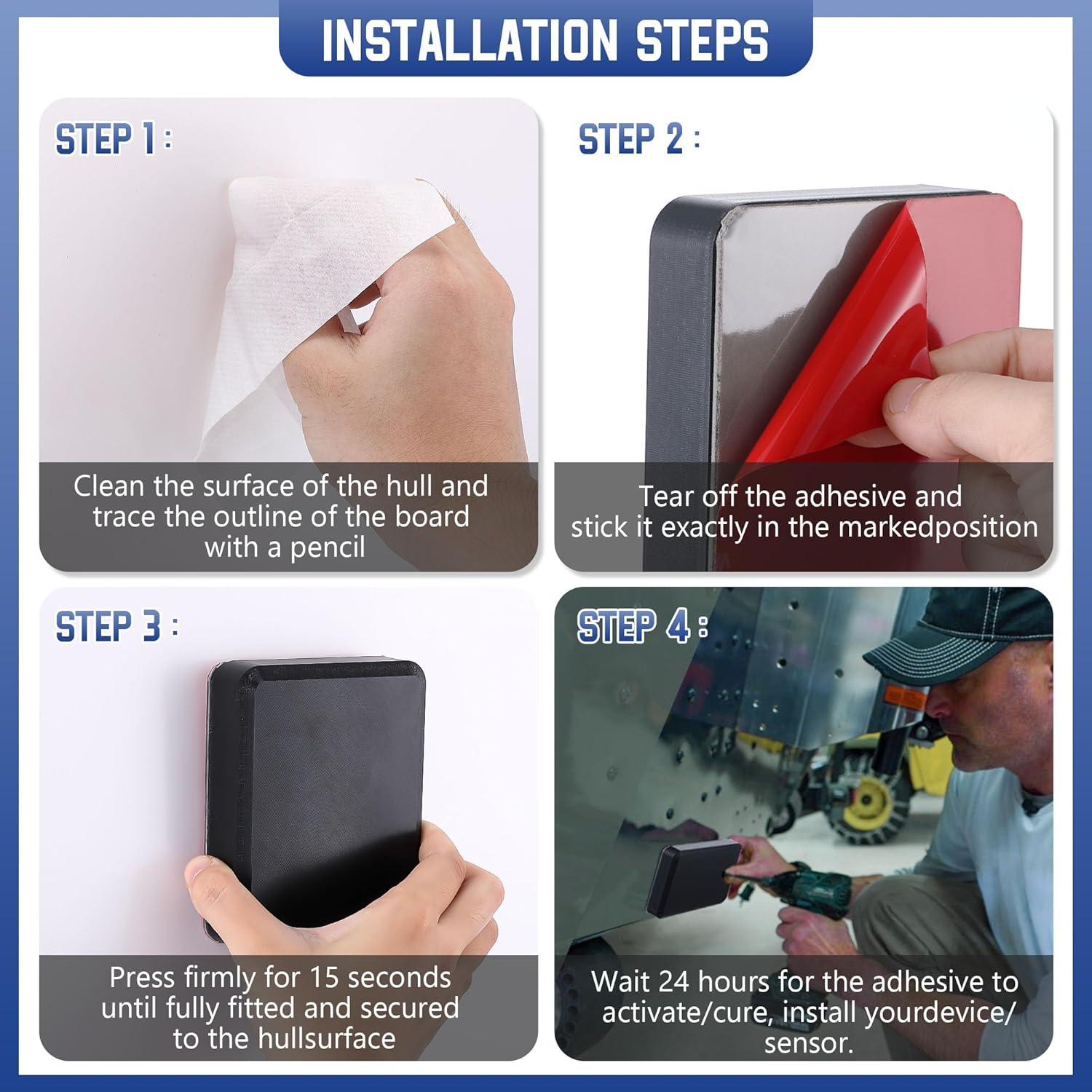 INSTALLATION STEPS

STEP 1 :

Clean the surface of the hull and trace the outline of the board with a pencil

STEP 2 :

Tear off the adhesive and stick it exactly in the markedposition

STEP 3 :

Press firmly for 15 seconds until fully fitted and secured to the hullsurface

STEP 4 :

Wait 24 hours for the adhesive to activate/cure, install yourdevice/ sensor.