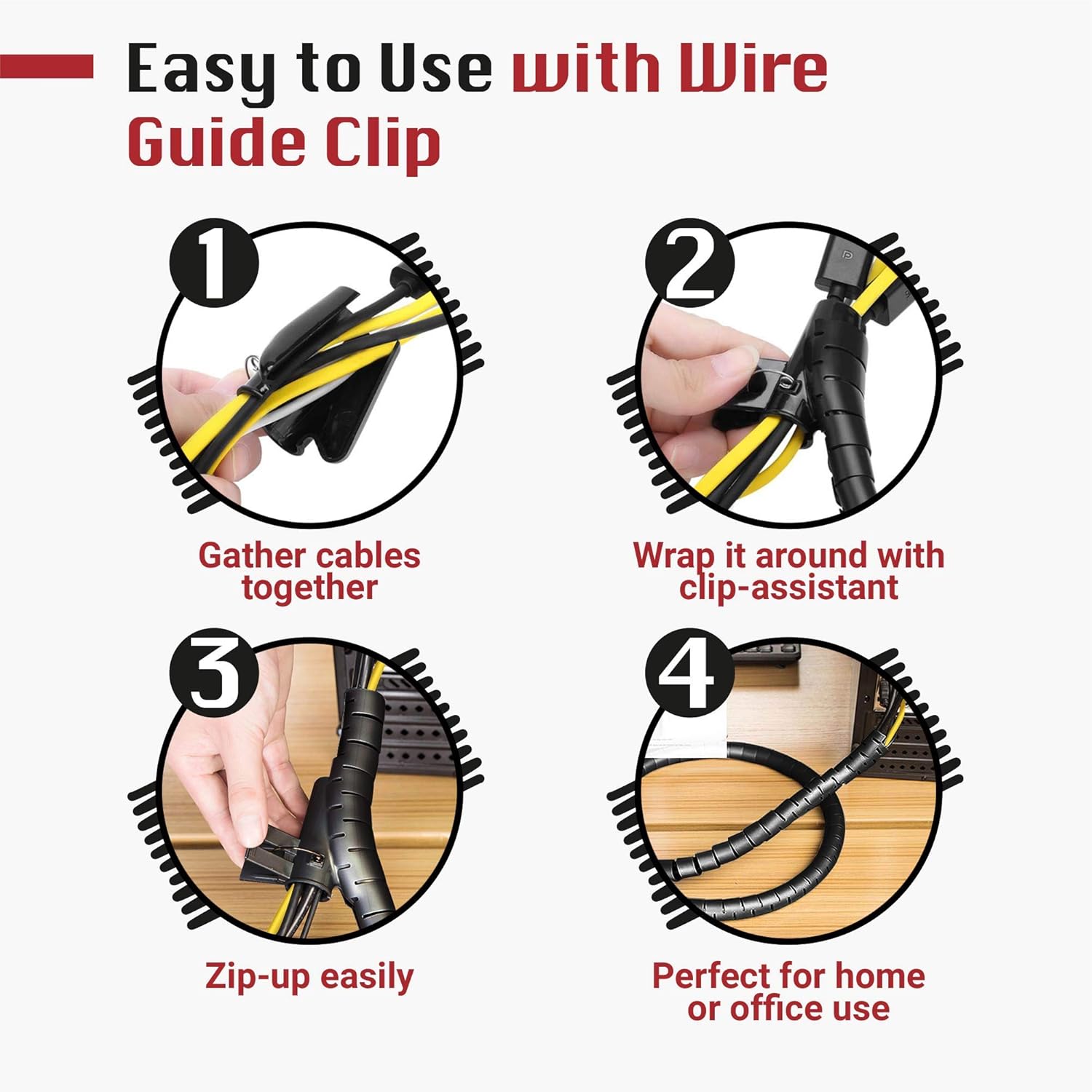 Easy to Use with Wire Guide Clip

1

Gather cables together

2

Wrap it around with clip-assistant

3

Zip-up easily

4

Perfect for home or office use