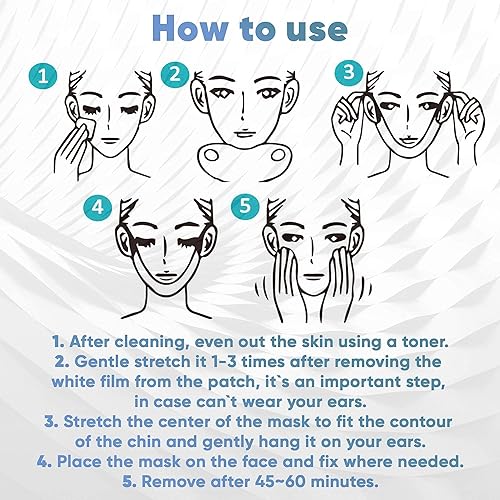 How to use

1

2

3

4

5

1. After cleaning, even out the skin using a toner.
2. Gentle stretch it 1-3 times after removing the white film from the patch, it`s an important step, in case can`t wear your ears.
3. Stretch the center of the mask to fit the contour of the chin and gently hang it on your ears.
4. Place the mask on the face and fix where needed.
5. Remove after 45~60 minutes.