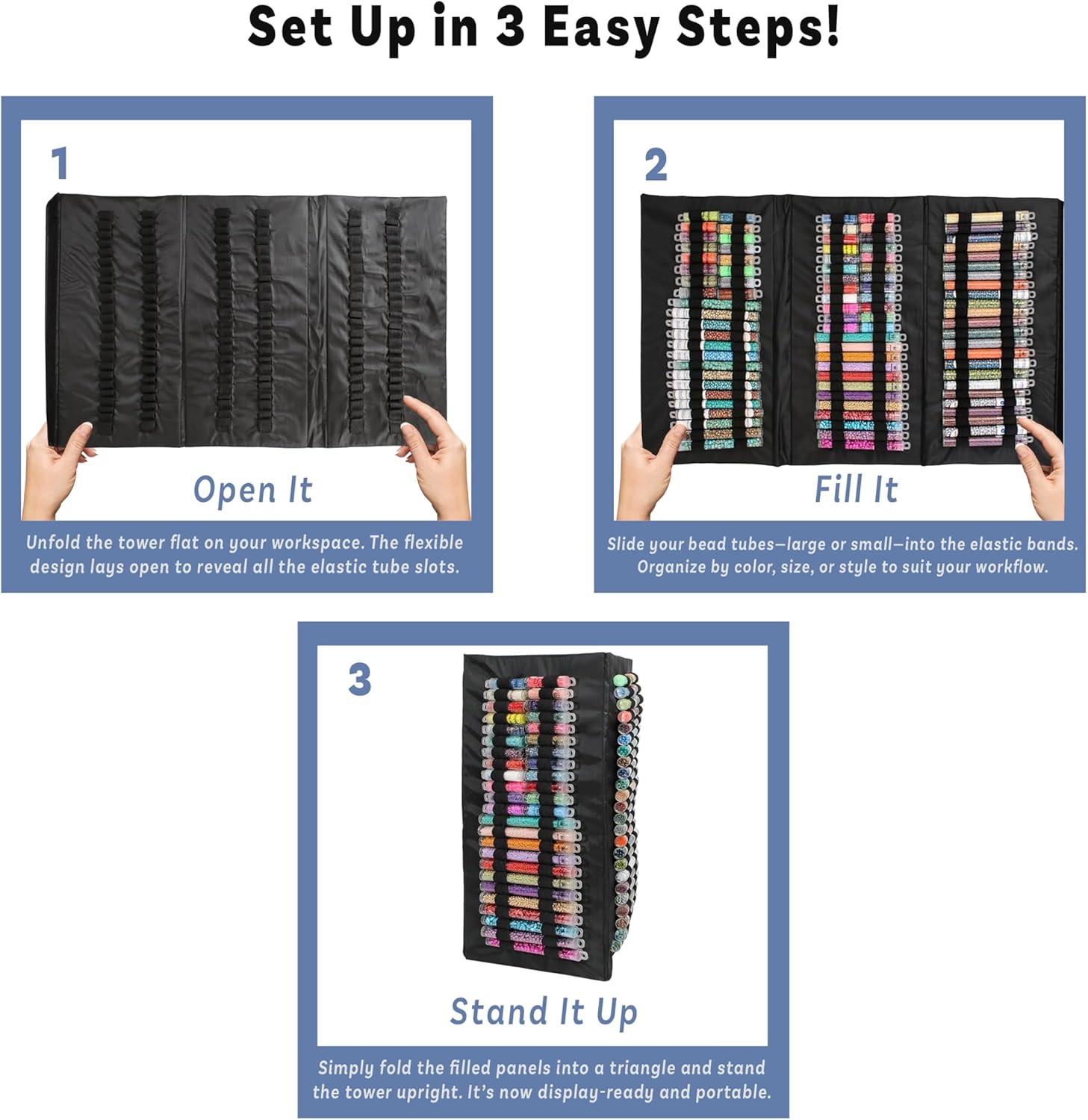 Set Up in 3 Easy Steps!

1

Open It

Unfold the tower flat on your workspace. The flexible design lays open to reveal all the elastic tube slots.

2

Fill It

Slide your bead tubes—large or small—into the elastic bands. Organize by color, size, or style to suit your workflow.

3

Stand It Up

Simply fold the filled panels into a triangle and stand the tower upright. It's now display-ready and portable.