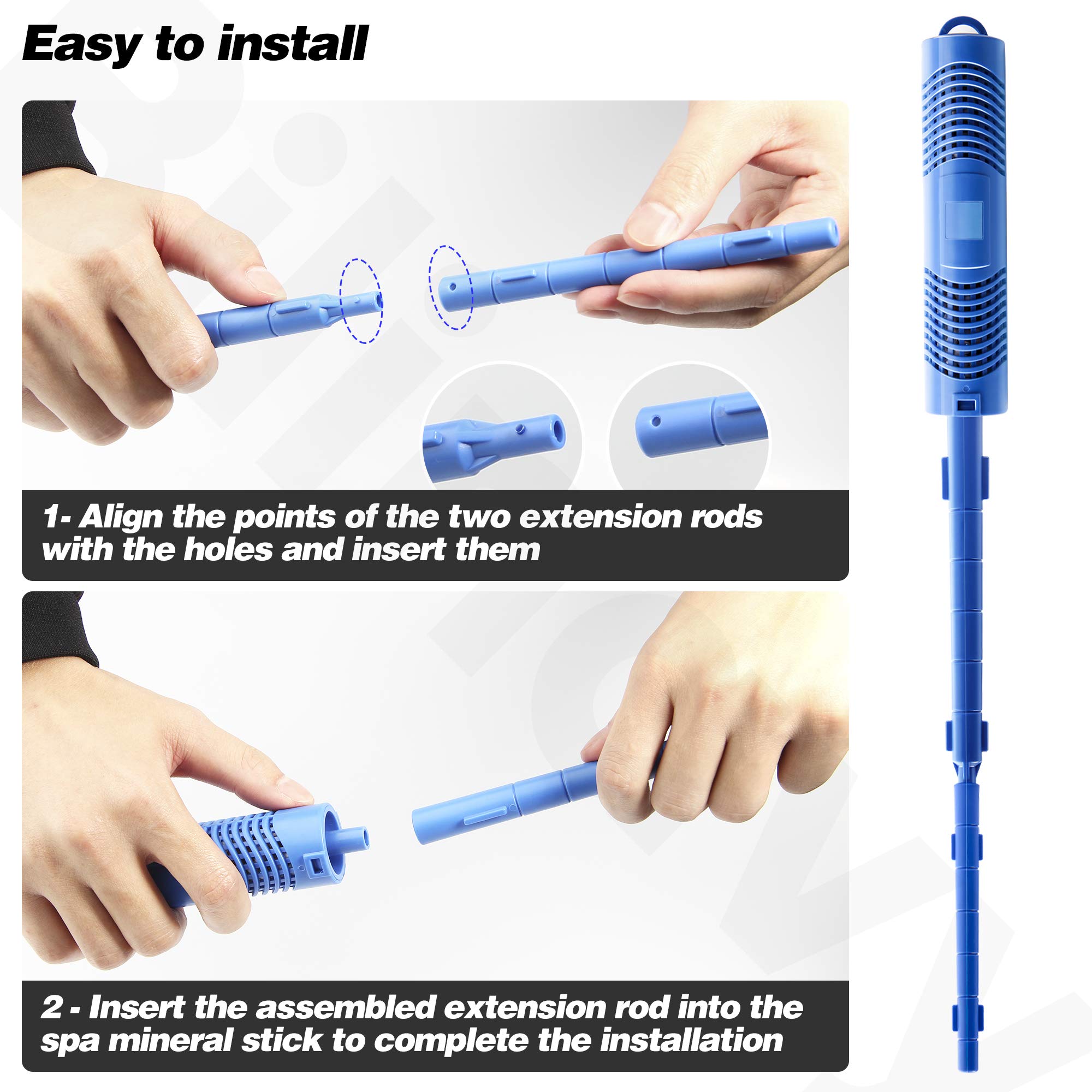 Easy to install

1- Align the points of the two extension rods with the holes and insert them

2 - Insert the assembled extension rod into the spa mineral stick to complete the installation