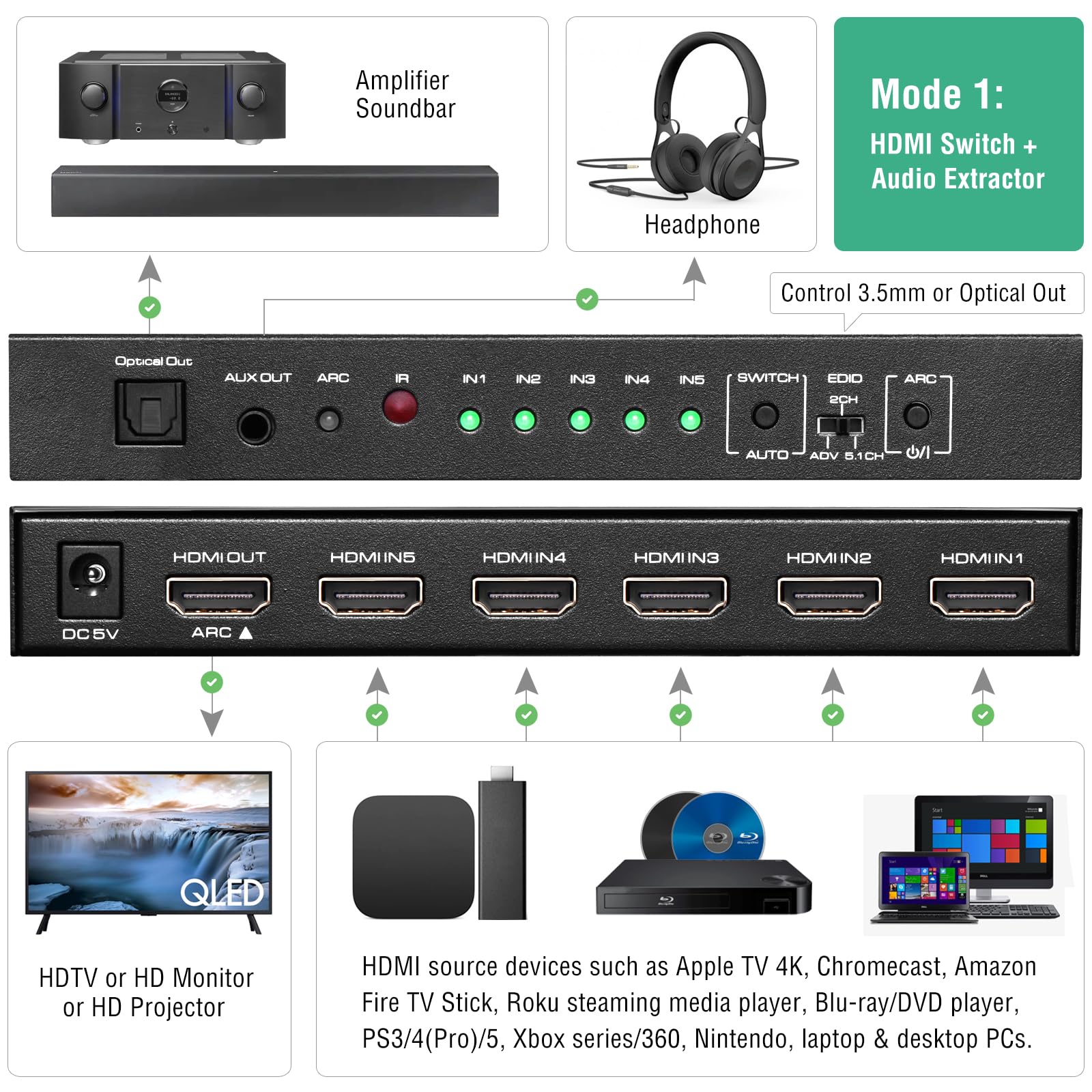 Amplifier
Soundbar

Headphone

Mode 1:
HDMI Switch +
Audio Extractor

Control 3.5mm or Optical Out

Optical Out
AUX OUT
ARC
IR
IN1
IN2
IN3
IN4
IN5
SWITCH
AUTO
EDID
2CH
ADV 5.1CH
ARC

DC 5V
HDMI OUT
ARC
HDMI IN5
HDMI IN4
HDMI IN3
HDMI IN2
HDMI IN1

QLED

HDTV or HD Monitor or HD Projector

HDMI source devices such as Apple TV 4K, Chromecast, Amazon Fire TV Stick, Roku steaming media player, Blu-ray/DVD player, PS3/4(Pro)/5, Xbox series/360, Nintendo, laptop & desktop PCs.