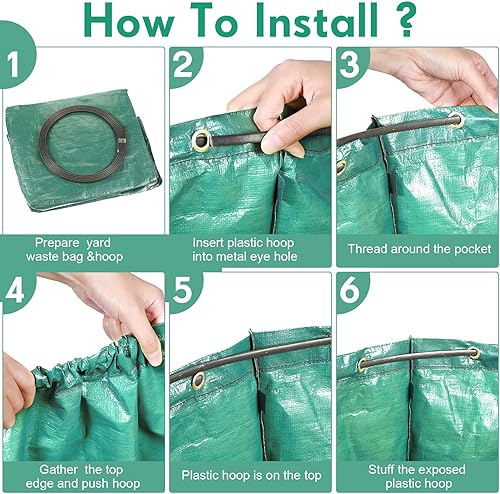 How To Install ?

1

Prepare yard waste bag &hoop

2

Insert plastic hoop into metal eye hole

3

Thread around the pocket

4

Gather the top edge and push hoop

5

Plastic hoop is on the top

6

Stuff the exposed plastic hoop