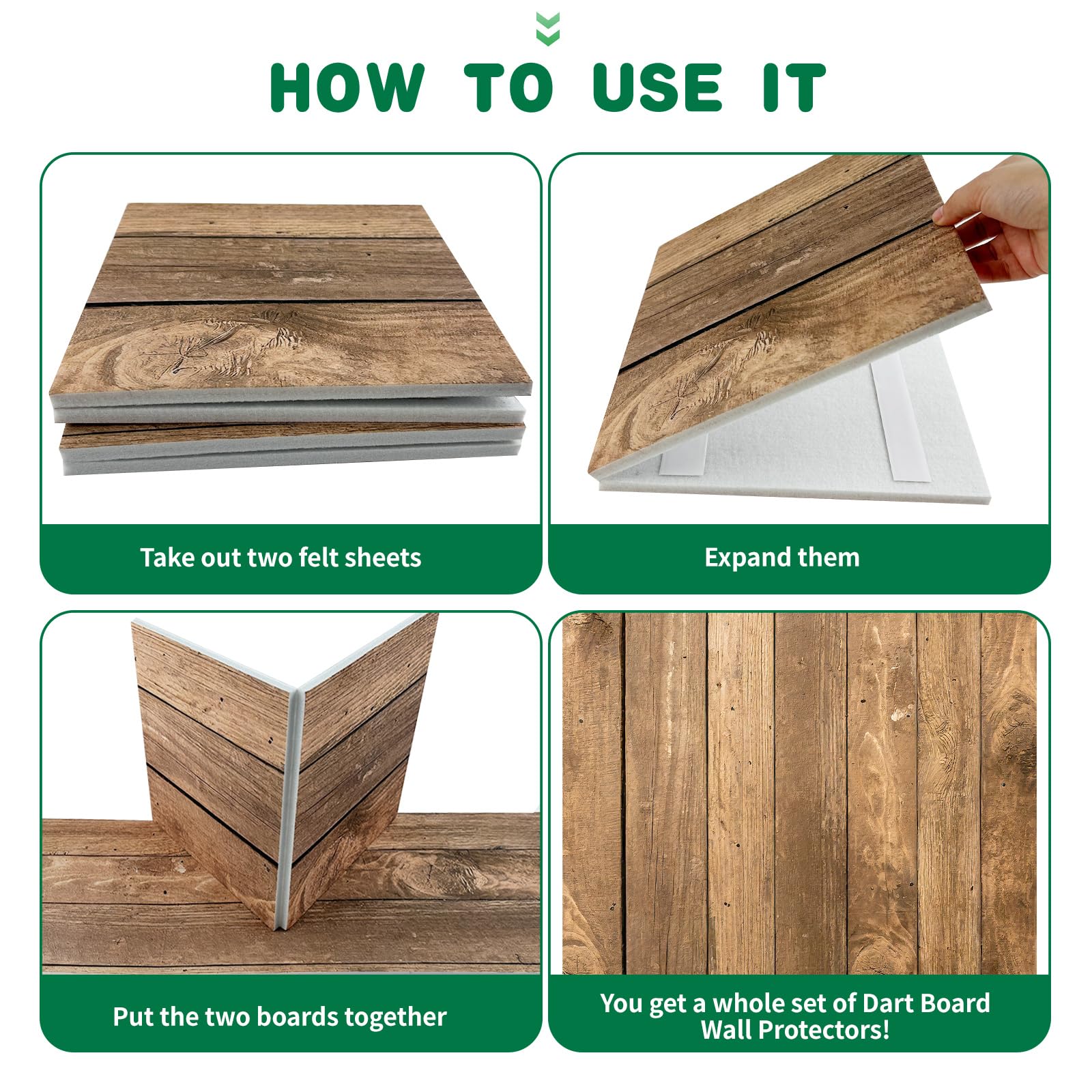 HOW TO USE IT

Take out two felt sheets

Expand them

Put the two boards together

You get a whole set of Dart Board Wall Protectors!