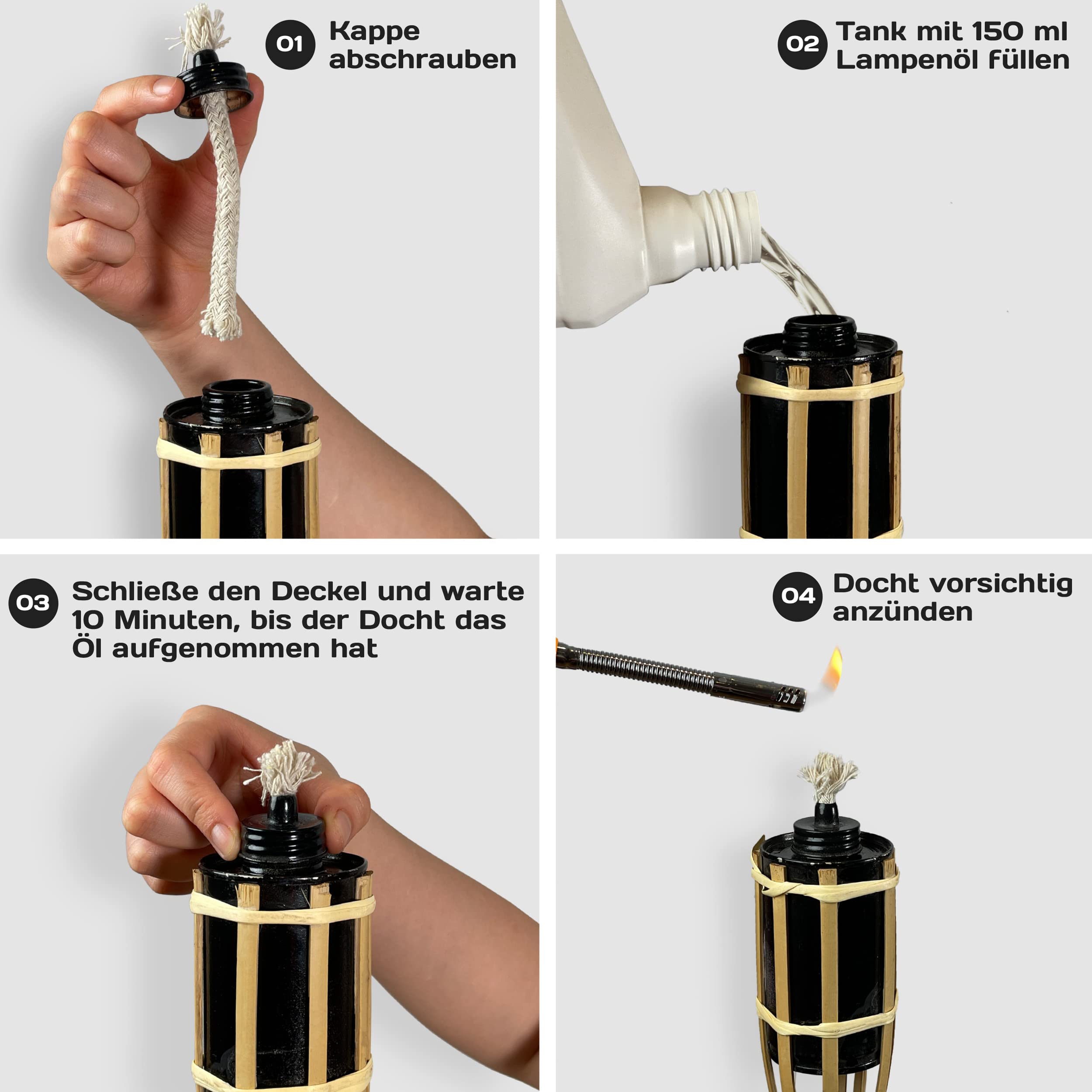 01 Kappe abschrauben

02 Tank mit 150 ml Lampenöl füllen

03 Schließe den Deckel und warte 10 Minuten, bis der Docht das Öl aufgenommen hat

04 Docht vorsichtig anzünden