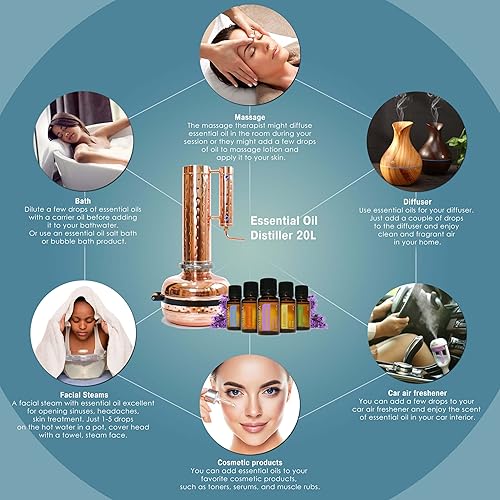 Massage
The massage therapist might diffuse essential oil in the room during your session or they might add a few drops of oil to massage lotion and apply it to your skin.

Bath
Dilute a few drops of essential oils with a carrier oil before adding it to your bathwater. Or use an essential oil salt bath or bubble bath product.

Essential Oil Distiller 20L

Diffuser
Use essential oils for your diffuser. Just add a couple of drops to the diffuser and enjoy clean and fragrant air in your home.

Facial Steams
A facial steam with essential oil excellent for opening sinuses, headaches, skin treatment. Just 1-5 drops on the hot water in a pot, cover head with a towel, steam face.

Car air freshener
You can add a few drops to your car air freshener and enjoy the scent of essential oil in your car interior.

Cosmetic products
You can add essential oils to your favorite cosmetic products, such as toners, serums, and muscle rubs.