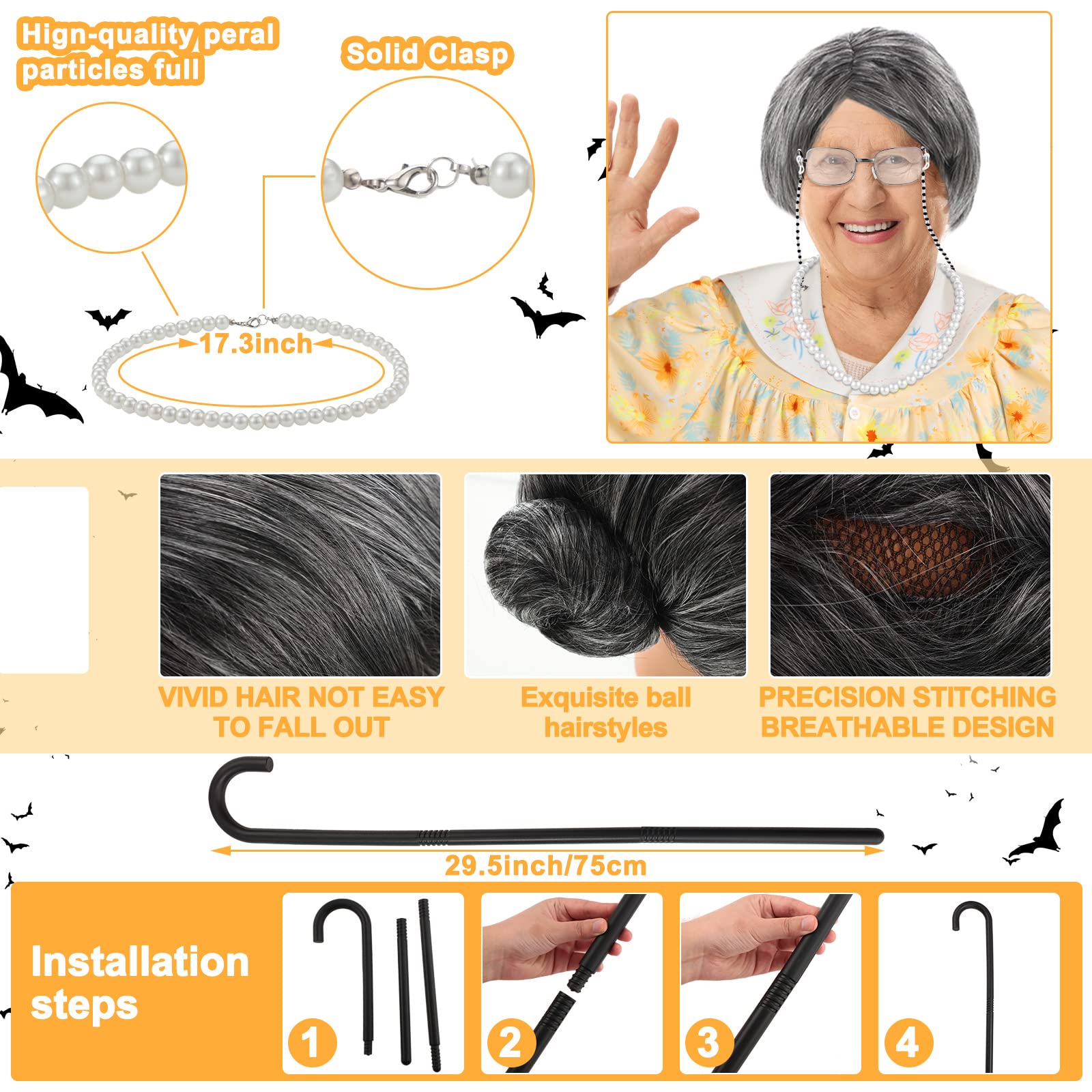 Hign-quality peral particles full

Solid Clasp

17.3inch

VIVID HAIR NOT EASY TO FALL OUT

Exquisite ball hairstyles

PRECISION STITCHING BREATHABLE DESIGN

29.5inch/75cm

Installation steps

1

2

3

4