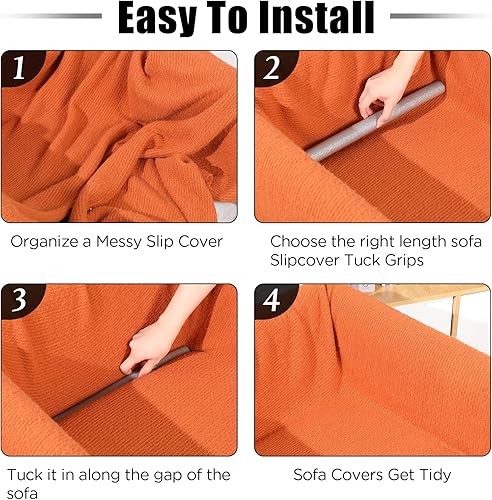 Easy To Install

1

Organize a Messy Slip Cover

2

Choose the right length sofa Slipcover Tuck Grips

3

Tuck it in along the gap of the sofa

4

Sofa Covers Get Tidy