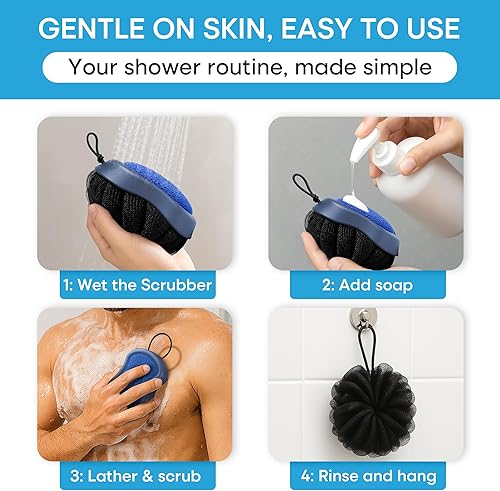 GENTLE ON SKIN, EASY TO USE

Your shower routine, made simple

1: Wet the Scrubber

2: Add soap

3: Lather & scrub

4: Rinse and hang