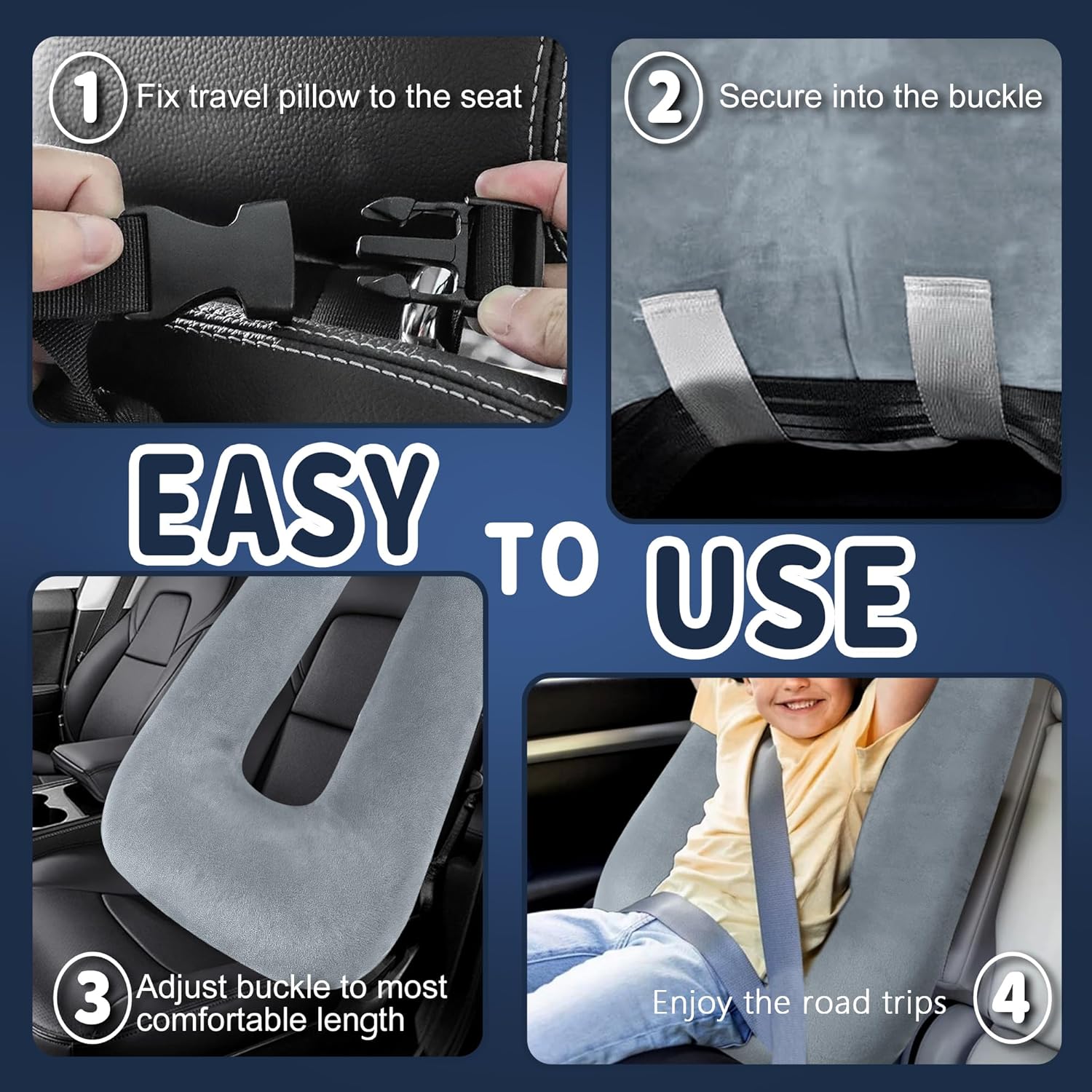 1 Fix travel pillow to the seat

2 Secure into the buckle

EASY TO USE

3 Adjust buckle to most comfortable length

Enjoy the road trips 4