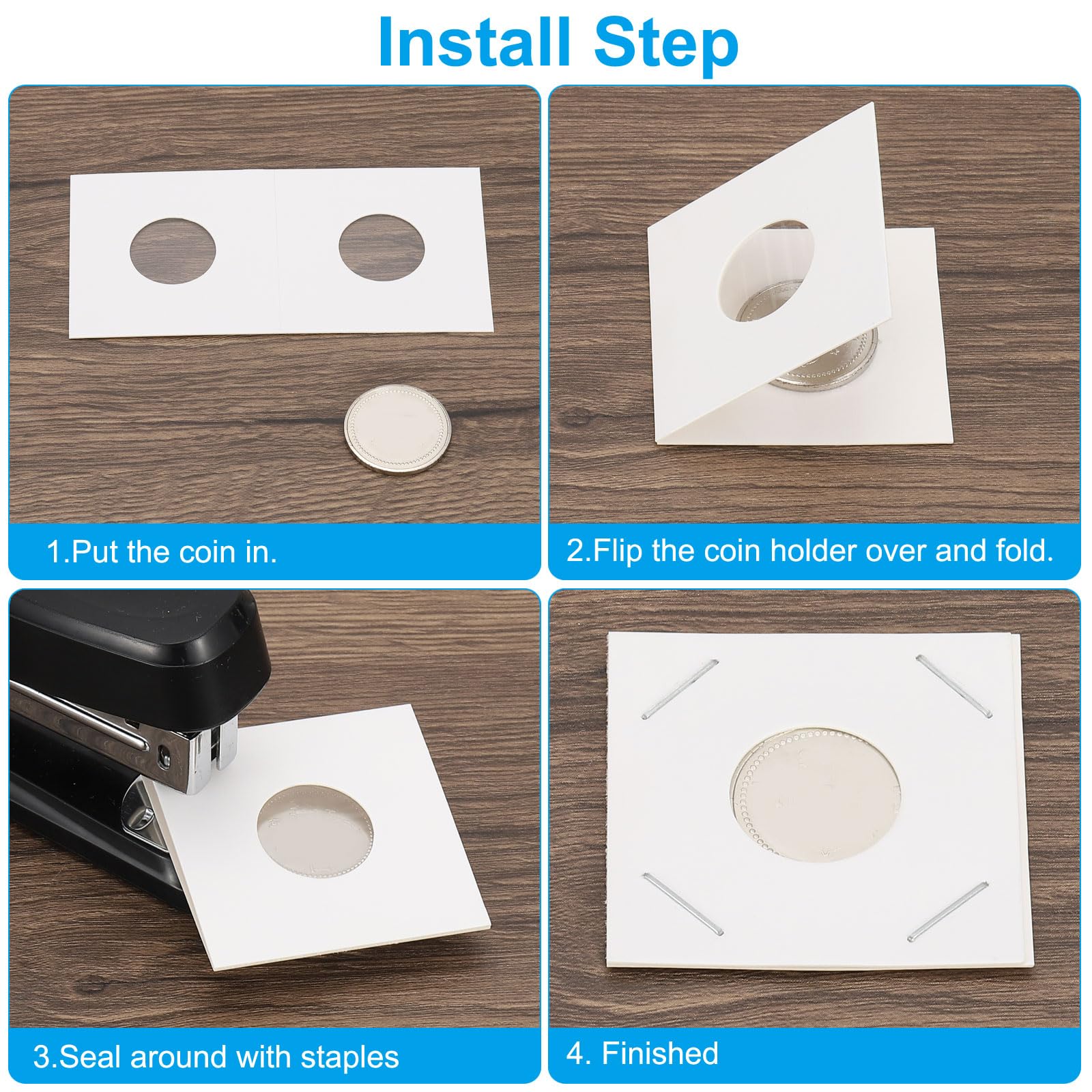 Install Step

1.Put the coin in.

2.Flip the coin holder over and fold.

3.Seal around with staples

4. Finished