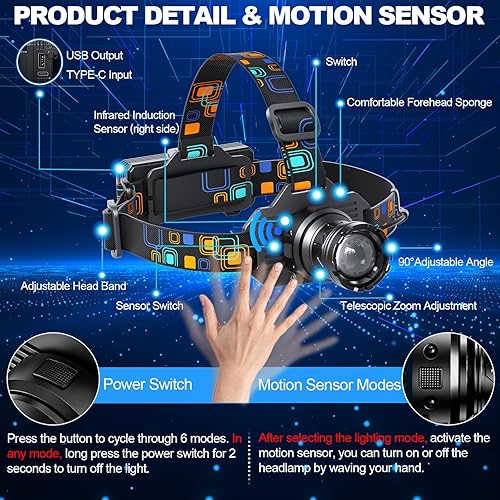 PRODUCT DETAIL & MOTION SENSOR

USB Output
TYPE-C Input

Switch

Comfortable Forehead Sponge

Infrared Induction Sensor (right side)

90°Adjustable Angle

Adjustable Head Band

Sensor Switch

Telescopic Zoom Adjustment

Power Switch

Motion Sensor Modes

Press the button to cycle through 6 modes. In any mode, long press the power switch for 2 seconds to turn off the light.

After selecting the lighting mode, activate the motion sensor, you can turn on or off the headlamp by waving your hand.