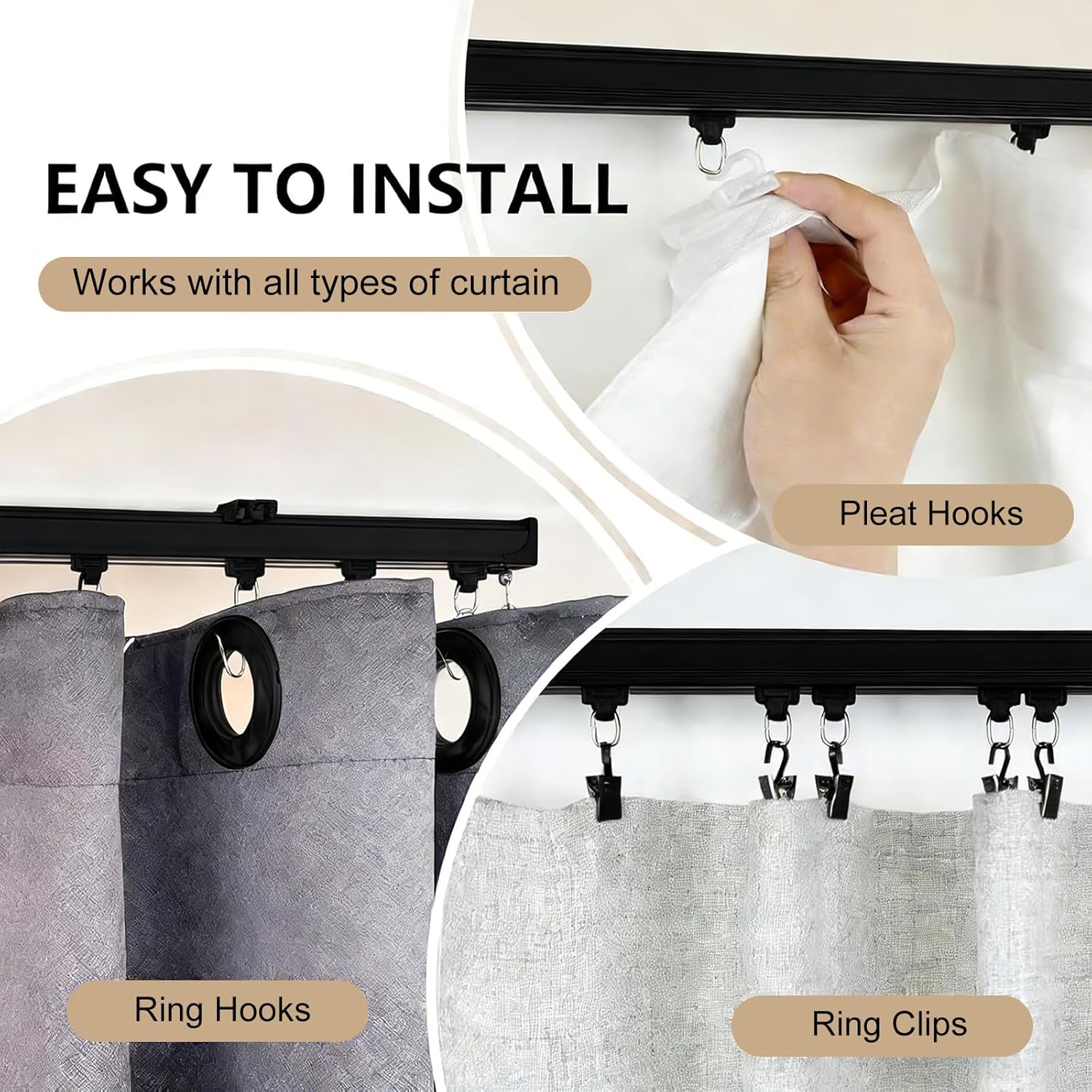 EASY TO INSTALL

Works with all types of curtain

Pleat Hooks

Ring Hooks

Ring Clips