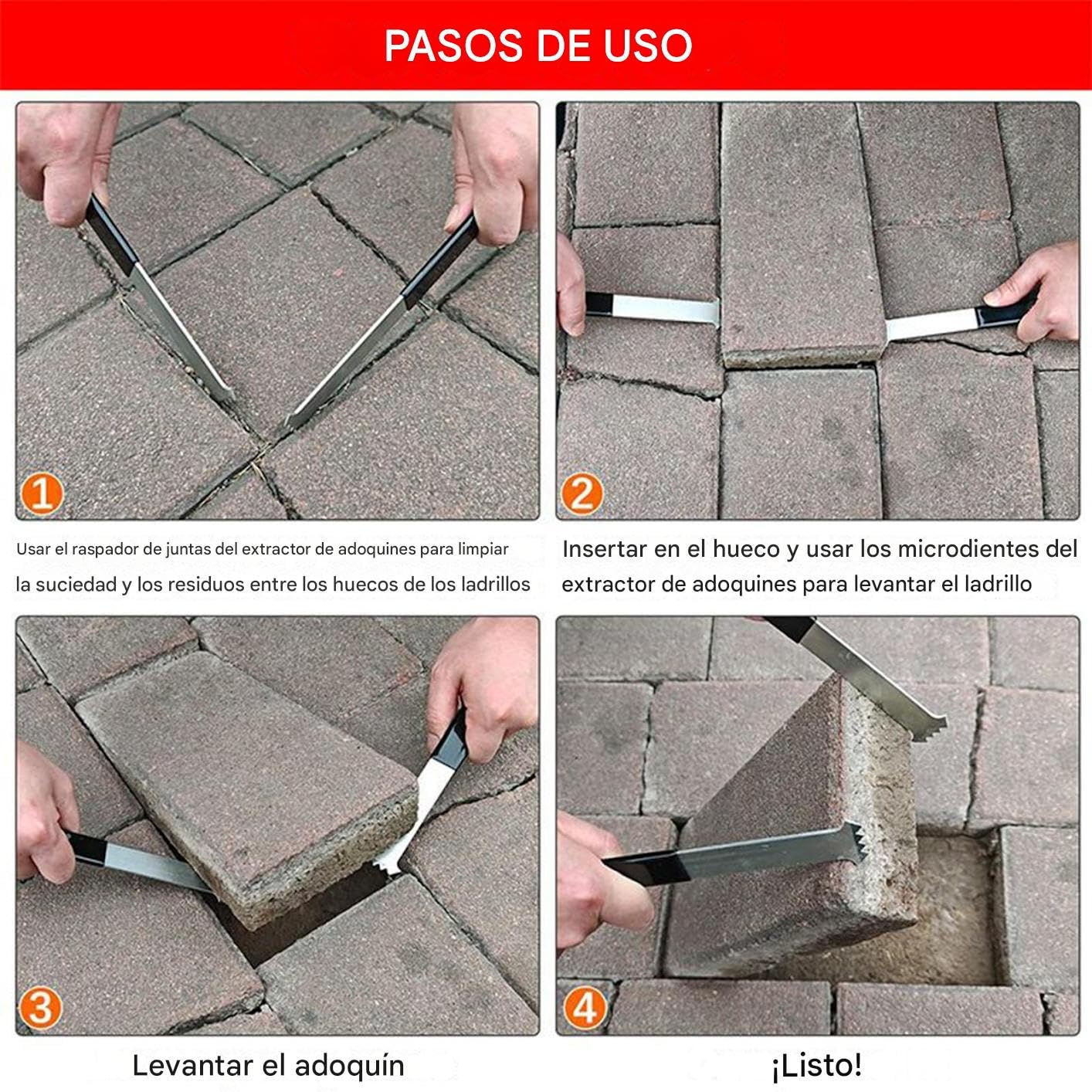 PASOS DE USO

1

Usar el raspador de juntas del extractor de adoquines para limpiar la suciedad y los residuos entre los huecos de los ladrillos

2

Insertar en el hueco y usar los microdientes del extractor de adoquines para levantar el ladrillo

3

Levantar el adoquín

4

¡Listo!