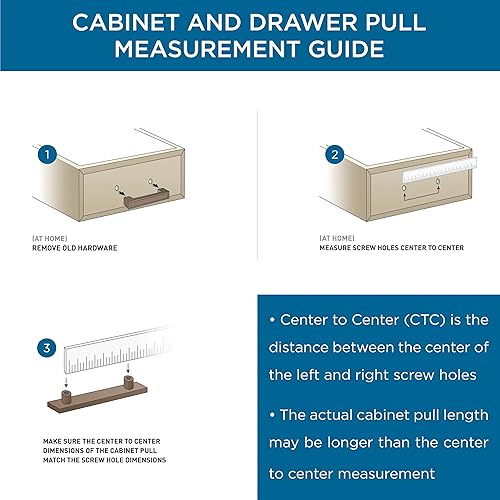 CABINET AND DRAWER PULL MEASUREMENT GUIDE

1

(AT HOME)
REMOVE OLD HARDWARE

2

(AT HOME)
MEASURE SCREW HOLES CENTER TO CENTER

3

MAKE SURE THE CENTER TO CENTER DIMENSIONS OF THE CABINET PULL MATCH THE SCREW HOLE DIMENSIONS

• Center to Center (CTC) is the distance between the center of the left and right screw holes

• The actual cabinet pull length may be longer than the center to center measurement