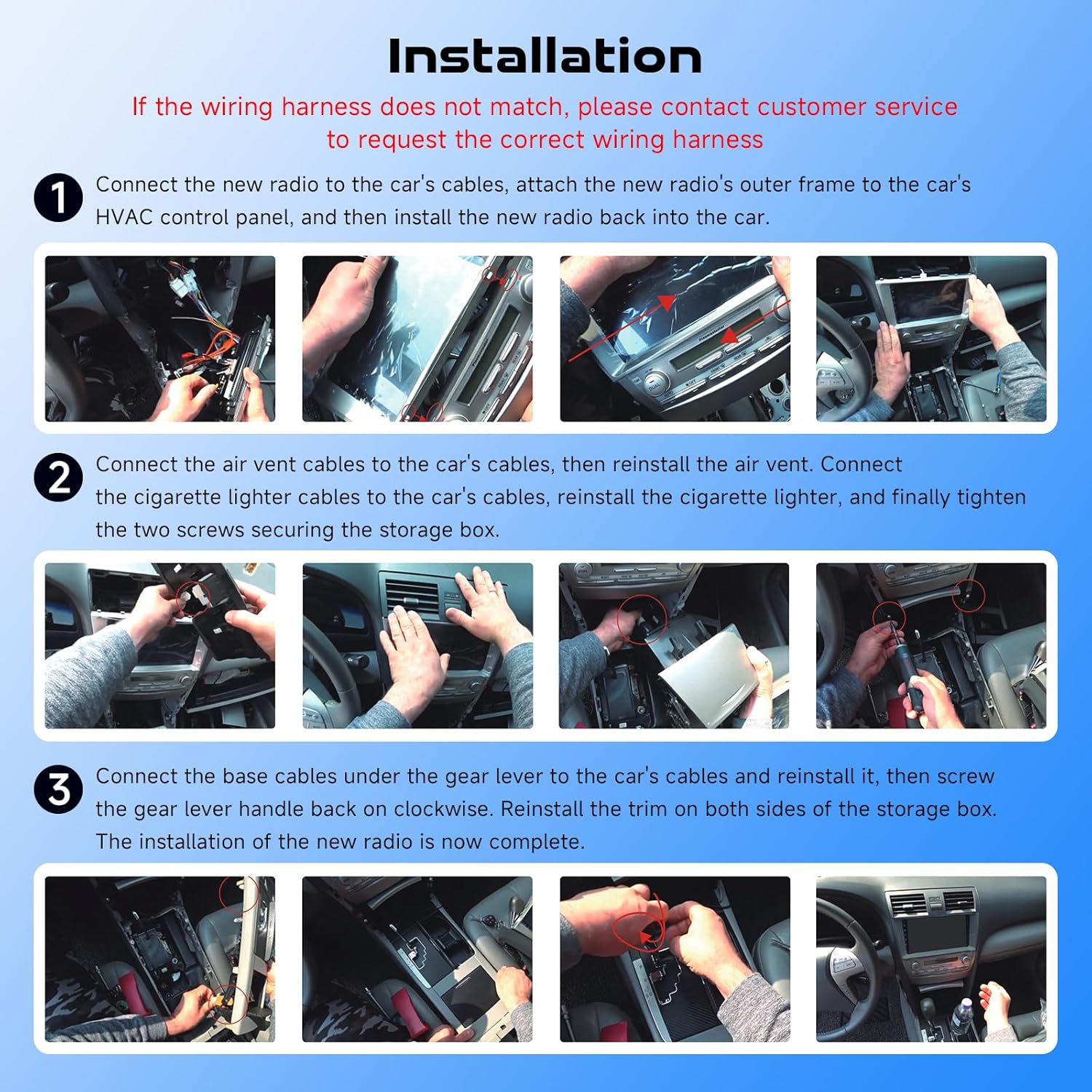 Installation

If the wiring harness does not match, please contact customer service to request the correct wiring harness

1 Connect the new radio to the car's cables, attach the new radio's outer frame to the car's HVAC control panel, and then install the new radio back into the car.

2 Connect the air vent cables to the car's cables, then reinstall the air vent. Connect the cigarette lighter cables to the car's cables, reinstall the cigarette lighter, and finally tighten the two screws securing the storage box.

3 Connect the base cables under the gear lever to the car's cables and reinstall it, then screw the gear lever handle back on clockwise. Reinstall the trim on both sides of the storage box. The installation of the new radio is now complete.