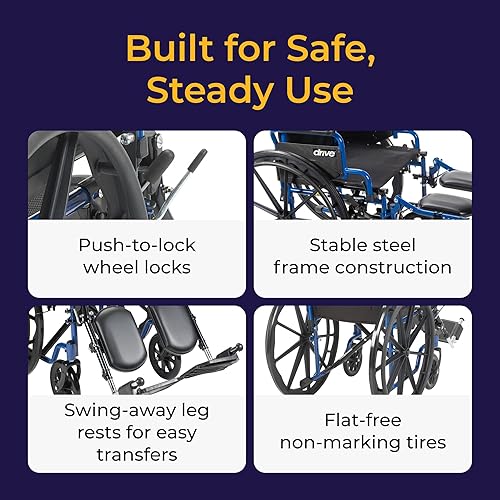 Built for Safe, Steady Use

drive

Push-to-lock wheel locks

Stable steel frame construction

Swing-away leg rests for easy transfers

Flat-free non-marking tires