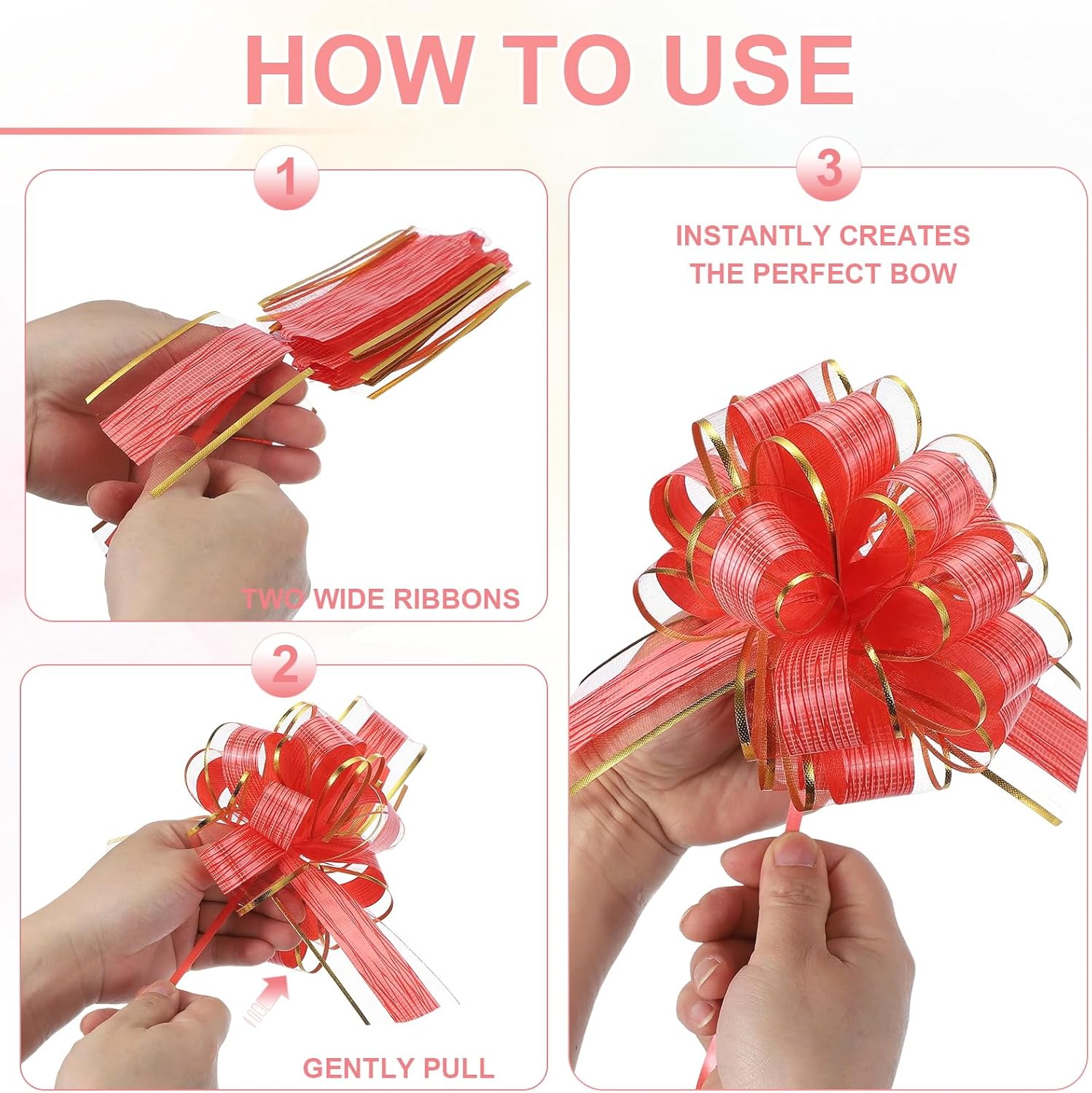 HOW TO USE

1

TWO WIDE RIBBONS

2

GENTLY PULL

3

INSTANTLY CREATES THE PERFECT BOW