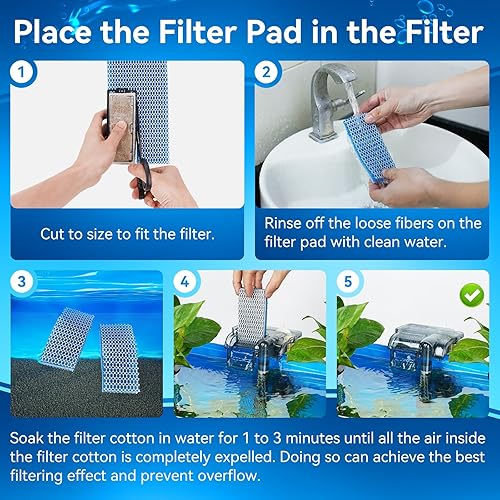 Place the Filter Pad in the Filter

1

Cut to size to fit the filter.

2

Rinse off the loose fibers on the filter pad with clean water.

3

4

5

Soak the filter cotton in water for 1 to 3 minutes until all the air inside the filter cotton is completely expelled. Doing so can achieve the best filtering effect and prevent overflow.