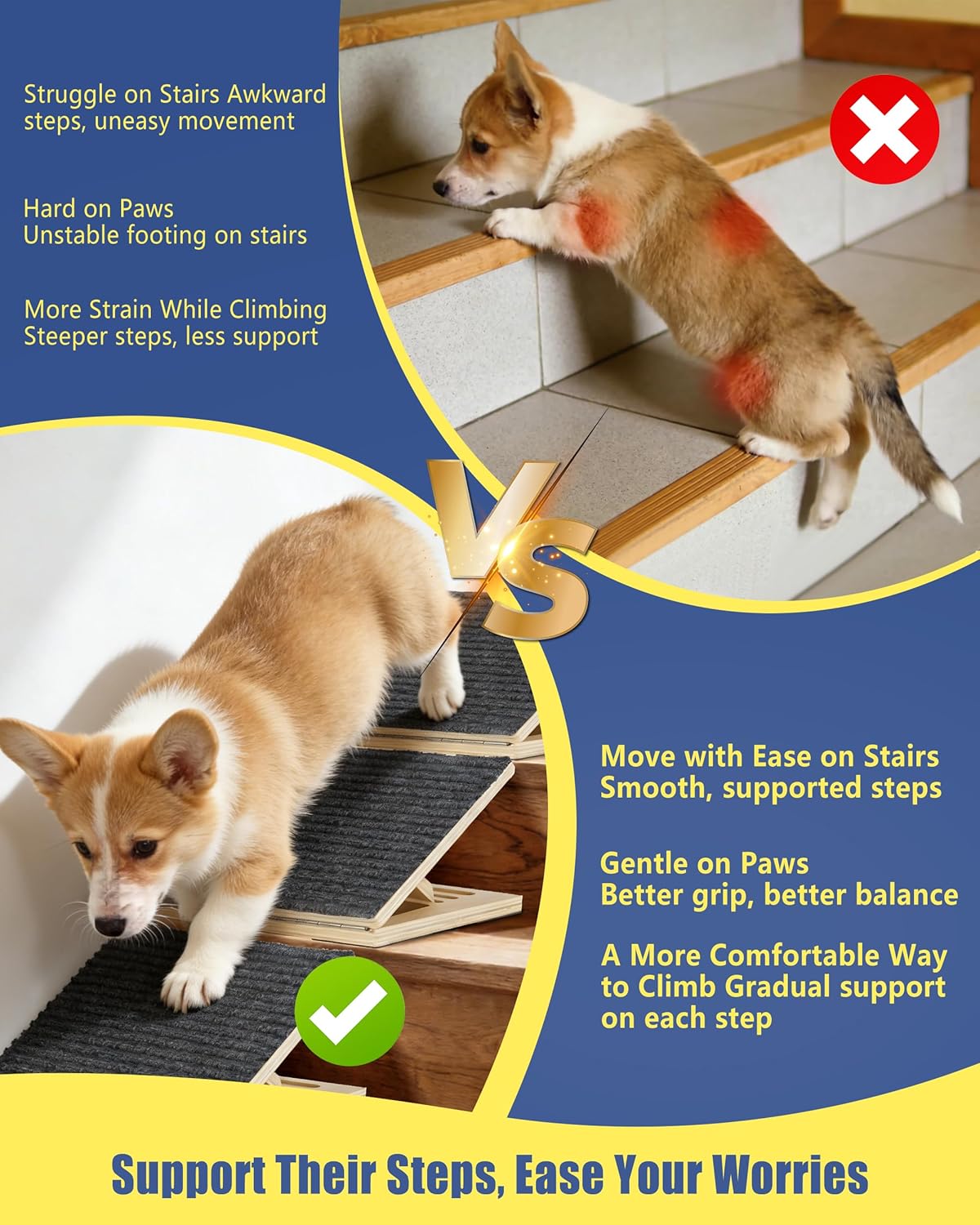 Struggle on Stairs Awkward steps, uneasy movement

Hard on Paws
Unstable footing on stairs

More Strain While Climbing
Steeper steps, less support

VS

Move with Ease on Stairs
Smooth, supported steps

Gentle on Paws
Better grip, better balance

A More Comfortable Way to Climb Gradual support on each step

Support Their Steps, Ease Your Worries