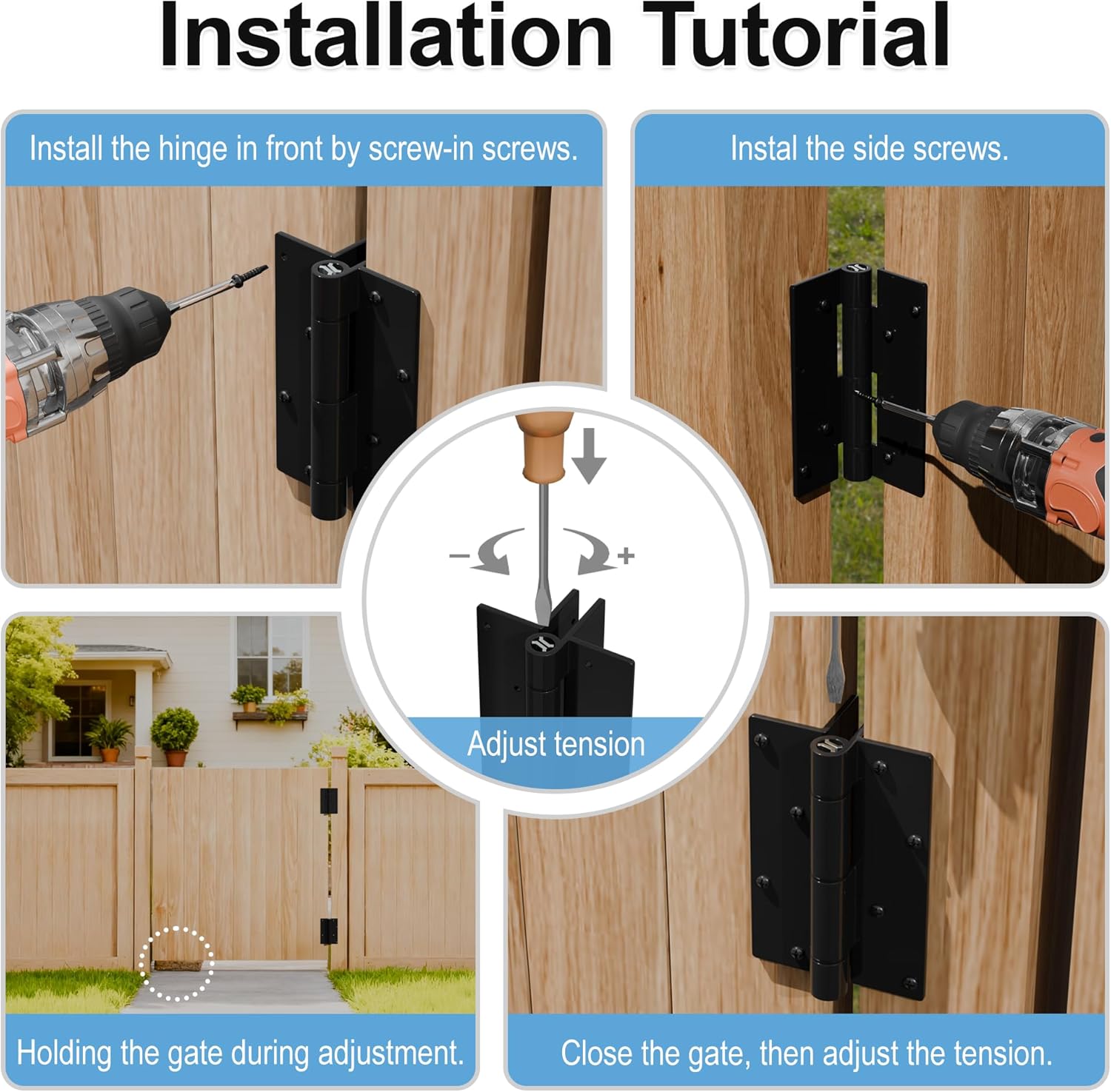 Installation Tutorial

Install the hinge in front by screw-in screws.

Instal the side screws.

−

+

Adjust tension

Holding the gate during adjustment.

Close the gate, then adjust the tension.