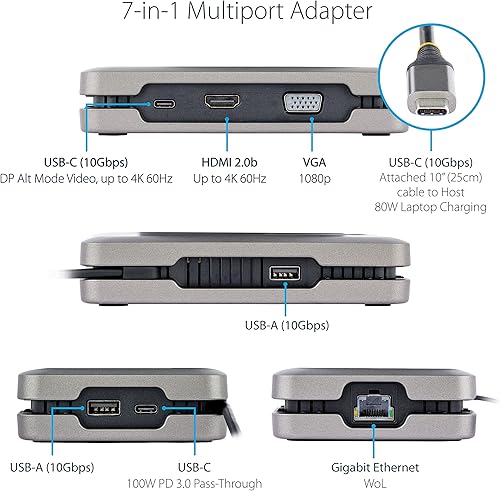 7-in-1 Multiport Adapter

USB-C (10Gbps)
DP Alt Mode Video, up to 4K 60Hz

HDMI 2.0b
Up to 4K 60Hz

VGA
1080p

USB-C (10Gbps)
Attached 10" (25cm) cable to Host
80W Laptop Charging

USB-A (10Gbps)

USB-A (10Gbps)

USB-C
100W PD 3.0 Pass-Through

Gigabit Ethernet
WoL