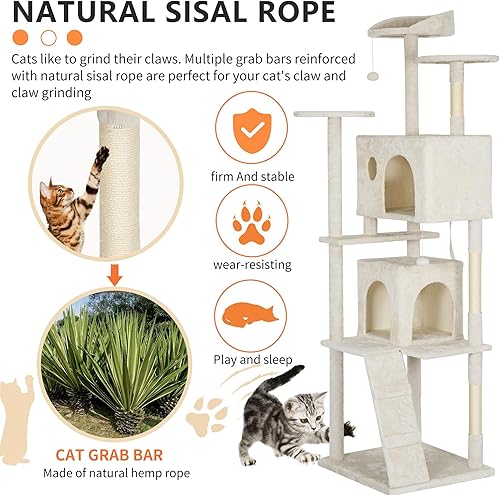 NATURAL SISAL ROPE

Cats like to grind their claws. Multiple grab bars reinforced with natural sisal rope are perfect for your cat's claw and claw grinding

firm And stable

wear-resisting

Play and sleep

CAT GRAB BAR

Made of natural hemp rope