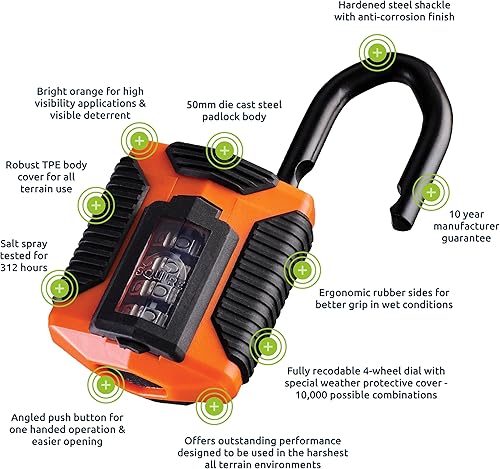 Hardened steel shackle with anti-corrosion finish

Bright orange for high visibility applications & visible deterrent

50mm die cast steel padlock body

Robust TPE body cover for all terrain use

10 year manufacturer guarantee

Salt spray tested for 312 hours

SQUIRE

Ergonomic rubber sides for better grip in wet conditions

Fully recodable 4-wheel dial with special weather protective cover - 10,000 possible combinations

Angled push button for one handed operation & easier opening

Offers outstanding performance designed to be used in the harshest all terrain environments