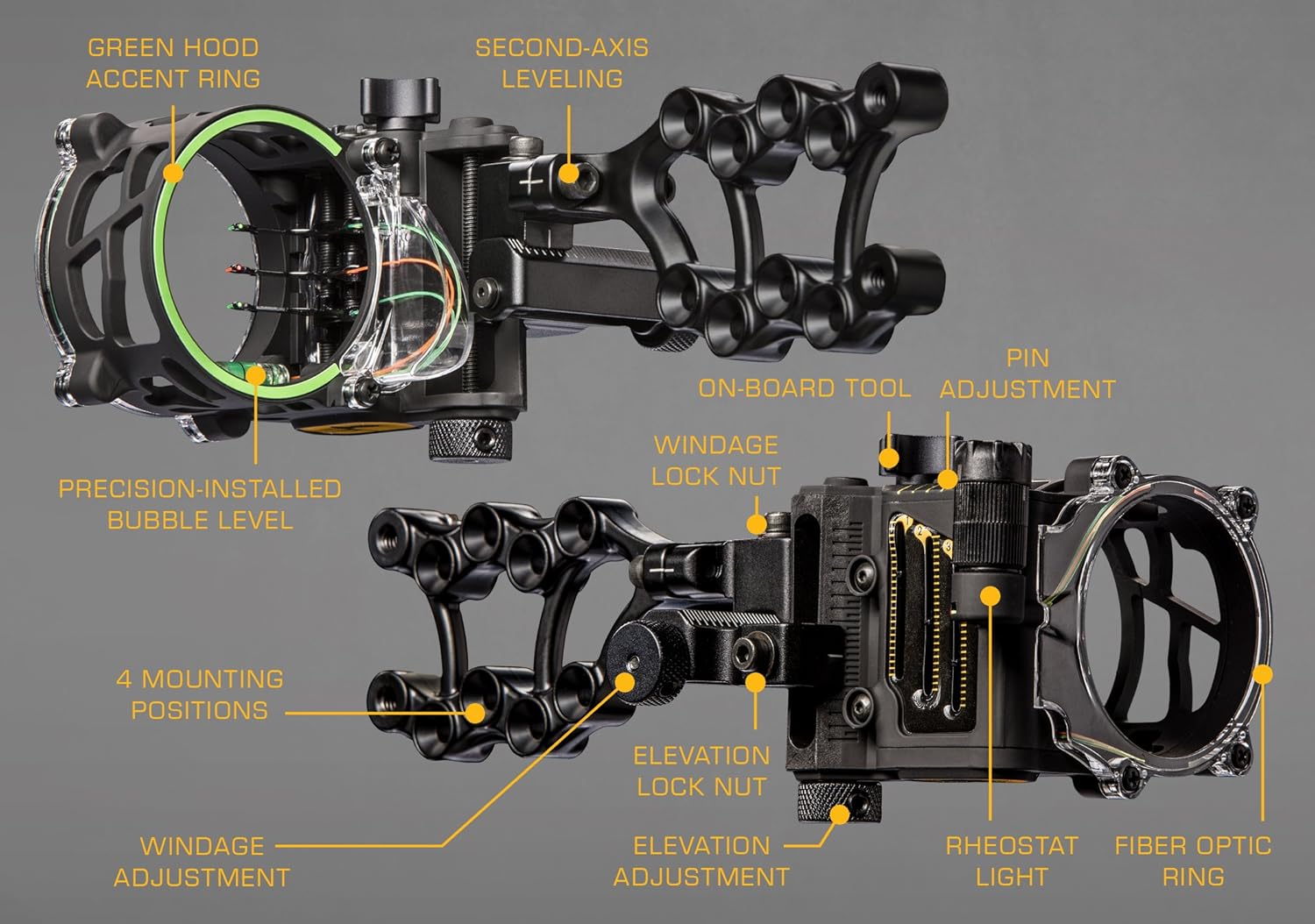 GREEN HOOD ACCENT RING

SECOND-AXIS LEVELING

PRECISION-INSTALLED BUBBLE LEVEL

ON-BOARD TOOL

PIN ADJUSTMENT

WINDAGE LOCK NUT

4 MOUNTING POSITIONS

ELEVATION LOCK NUT

WINDAGE ADJUSTMENT

ELEVATION ADJUSTMENT

RHEOSTAT LIGHT

FIBER OPTIC RING