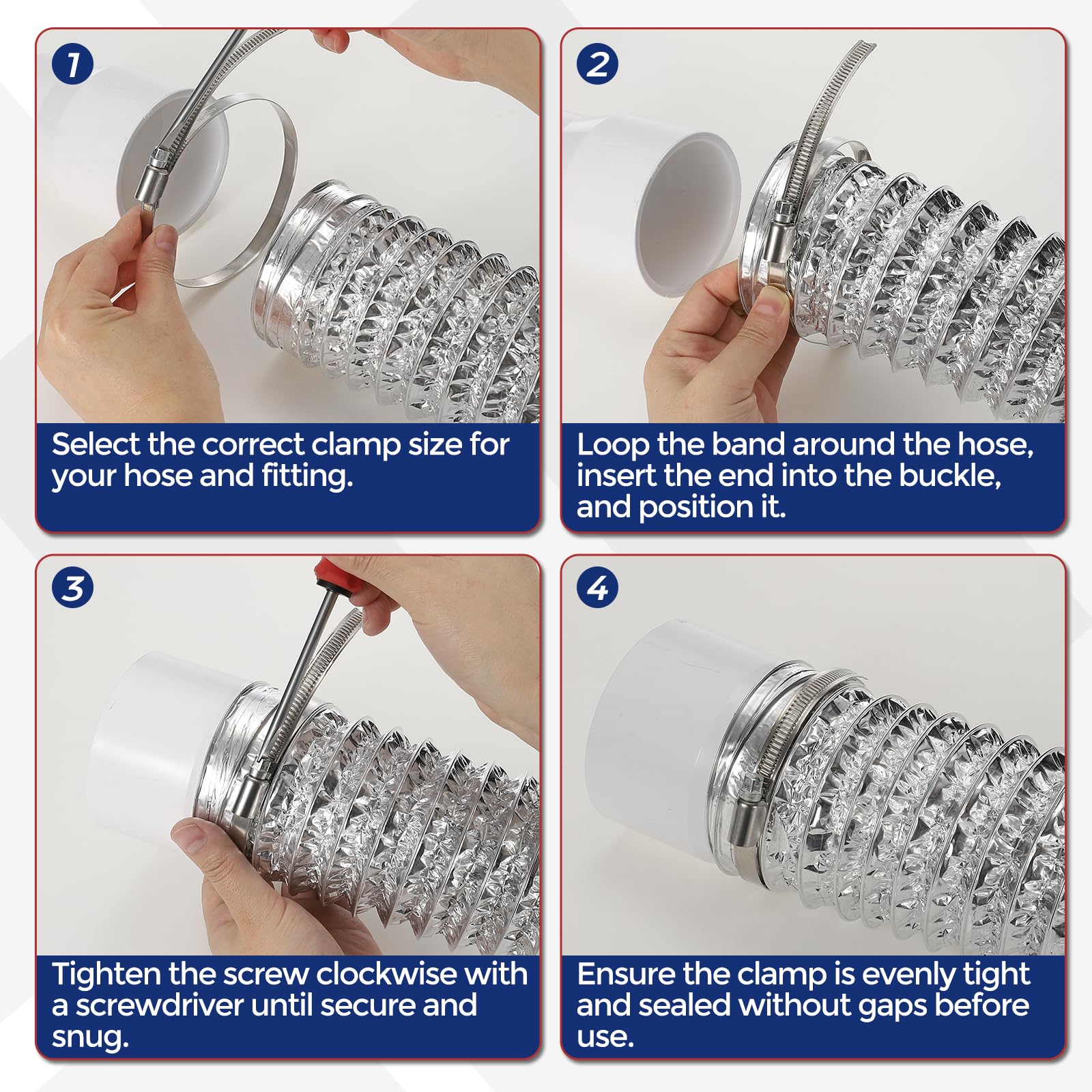 1

Select the correct clamp size for your hose and fitting.

2

Loop the band around the hose, insert the end into the buckle, and position it.

3

Tighten the screw clockwise with a screwdriver until secure and snug.

4

Ensure the clamp is evenly tight and sealed without gaps before use.