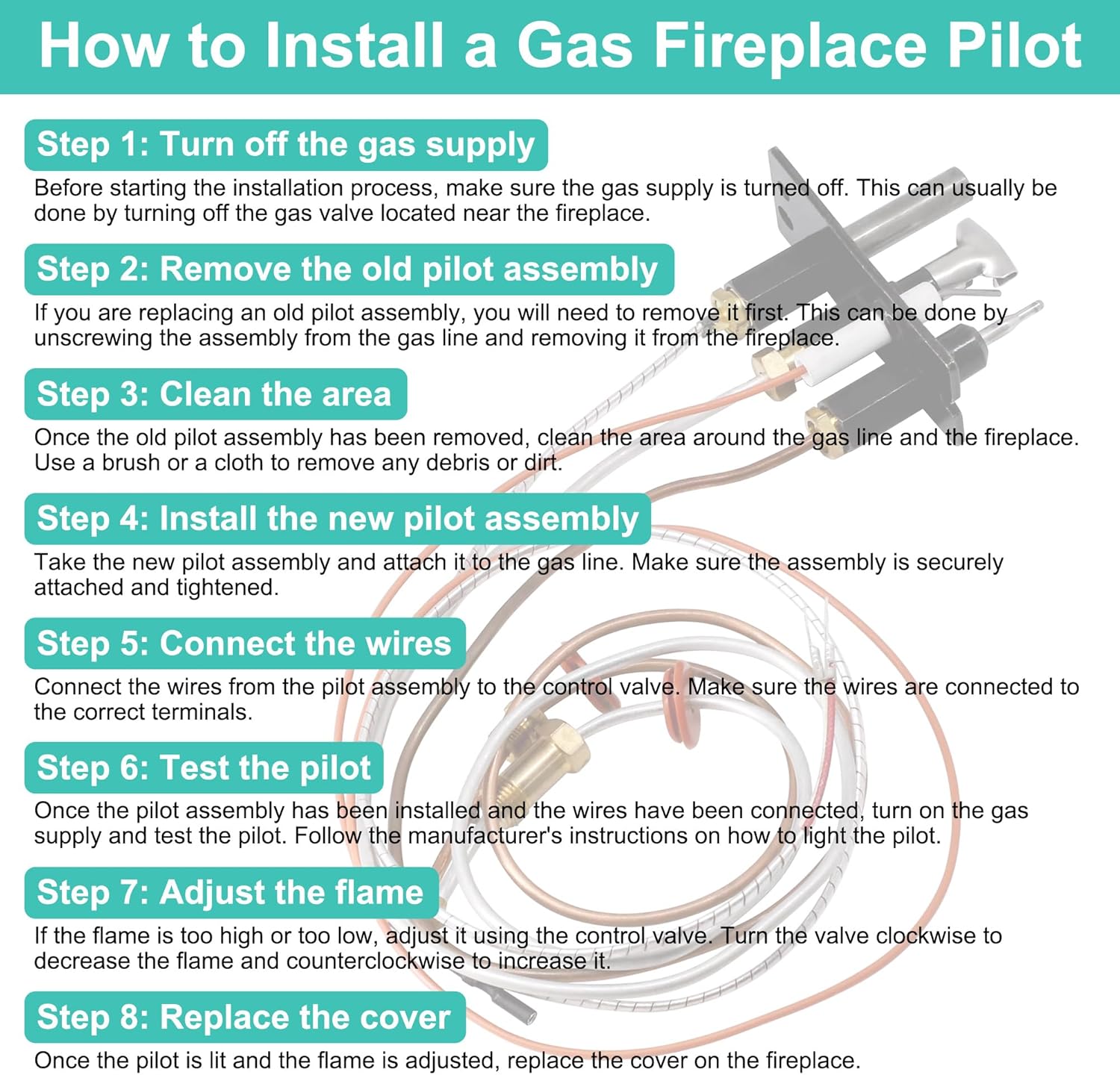 How to Install a Gas Fireplace Pilot

Step 1: Turn off the gas supply

Before starting the installation process, make sure the gas supply is turned off. This can usually be done by turning off the gas valve located near the fireplace.

Step 2: Remove the old pilot assembly

If you are replacing an old pilot assembly, you will need to remove it first. This can be done by unscrewing the assembly from the gas line and removing it from the fireplace.

Step 3: Clean the area

Once the old pilot assembly has been removed, clean the area around the gas line and the fireplace. Use a brush or a cloth to remove any debris or dirt.

Step 4: Install the new pilot assembly

Take the new pilot assembly and attach it to the gas line. Make sure the assembly is securely attached and tightened.

Step 5: Connect the wires

Connect the wires from the pilot assembly to the control valve. Make sure the wires are connected to the correct terminals.

Step 6: Test the pilot

Once the pilot assembly has been installed and the wires have been connected, turn on the gas supply and test the pilot. Follow the manufacturer's instructions on how to light the pilot.

Step 7: Adjust the flame

If the flame is too high or too low, adjust it using the control valve. Turn the valve clockwise to decrease the flame and counterclockwise to increase it.

Step 8: Replace the cover

Once the pilot is lit and the flame is adjusted, replace the cover on the fireplace.