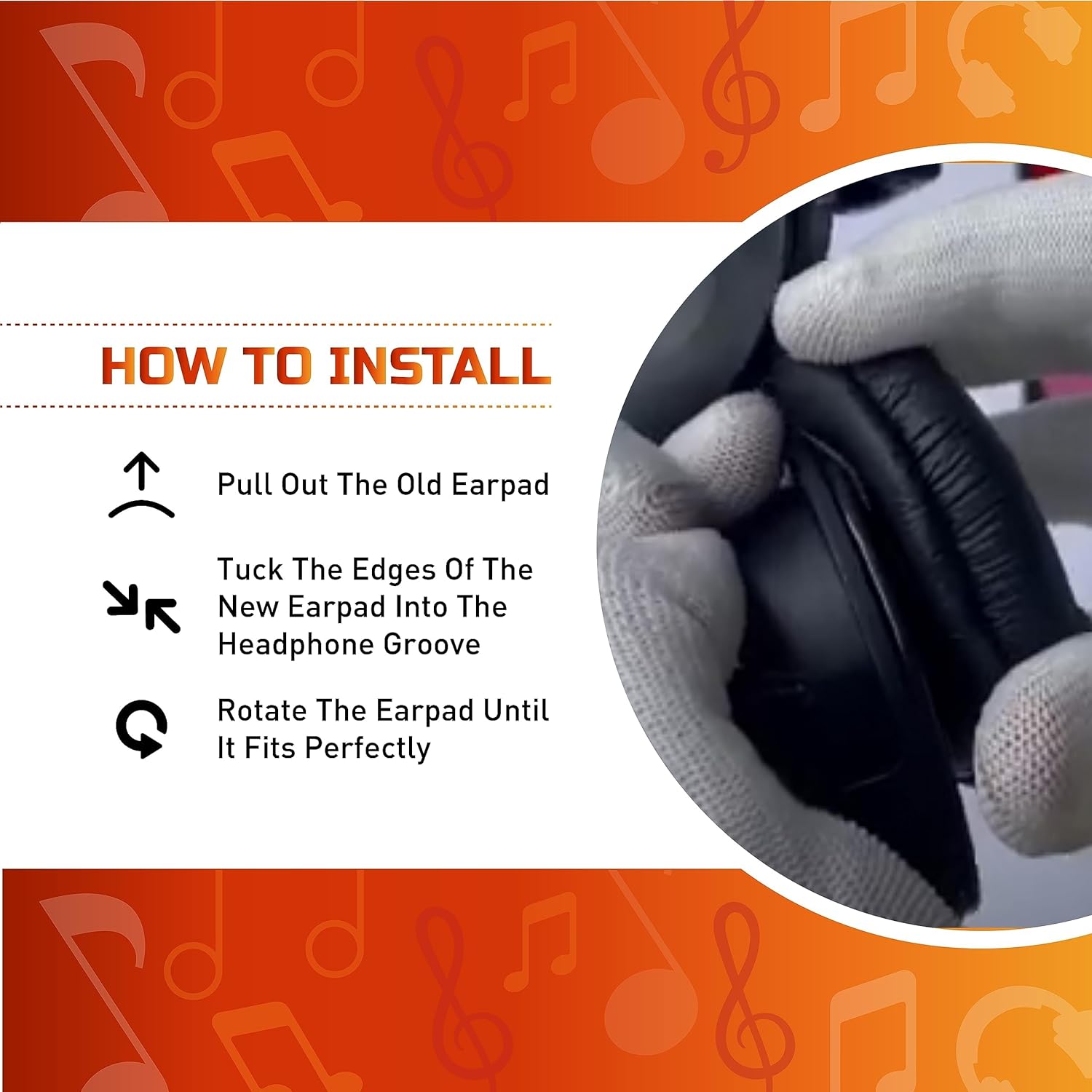 HOW TO INSTALL

Pull Out The Old Earpad

Tuck The Edges Of The New Earpad Into The Headphone Groove

Rotate The Earpad Until It Fits Perfectly