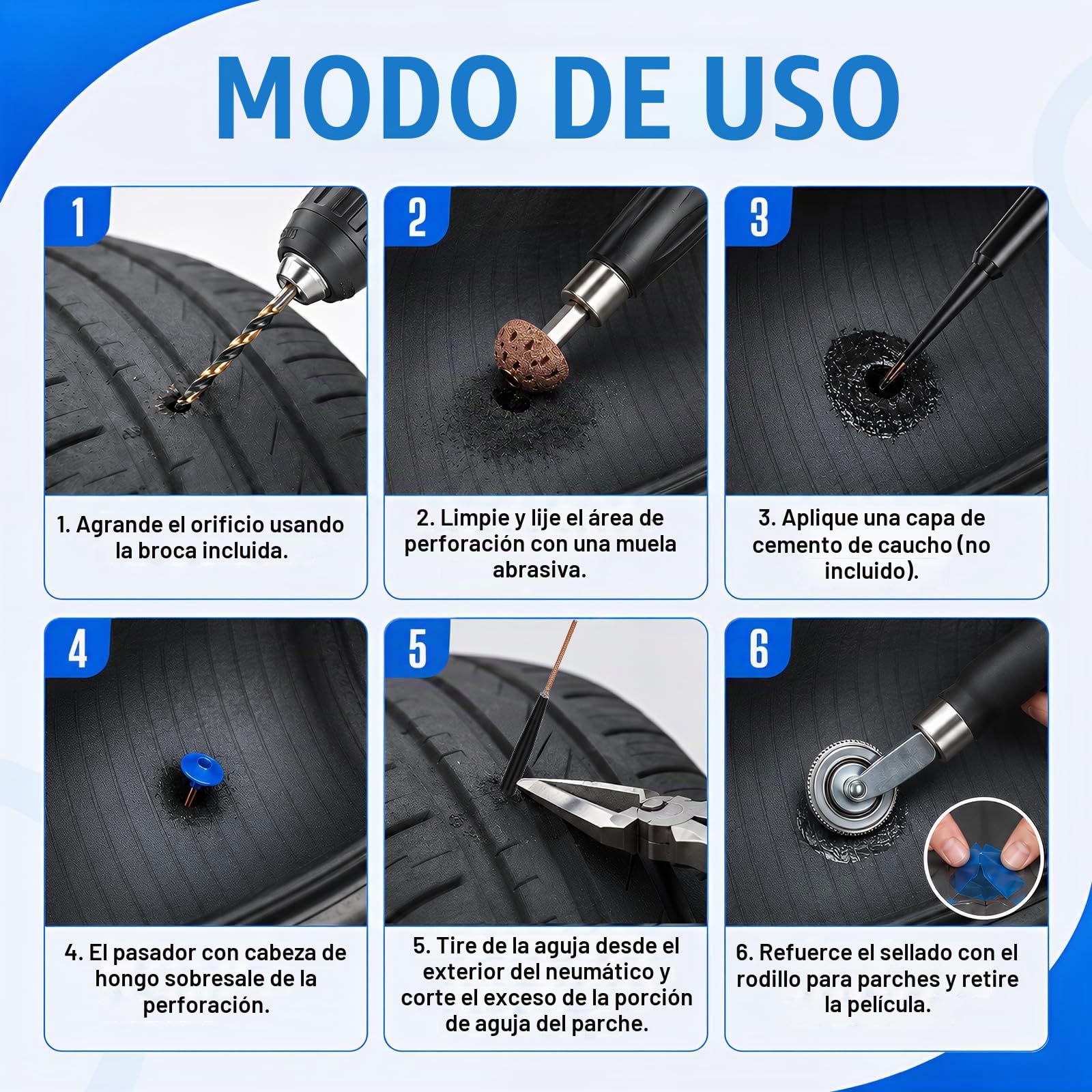 MODO DE USO

1

1. Agrande el orificio usando la broca incluida.

2

2. Limpie y lije el área de perforación con una muela abrasiva.

3

3. Aplique una capa de cemento de caucho (no incluido).

4

4. El pasador con cabeza de hongo sobresale de la perforación.

5

5. Tire de la aguja desde el exterior del neumático y corte el exceso de la porción de aguja del parche.

6

6. Refuerce el sellado con el rodillo para parches y retire la película.