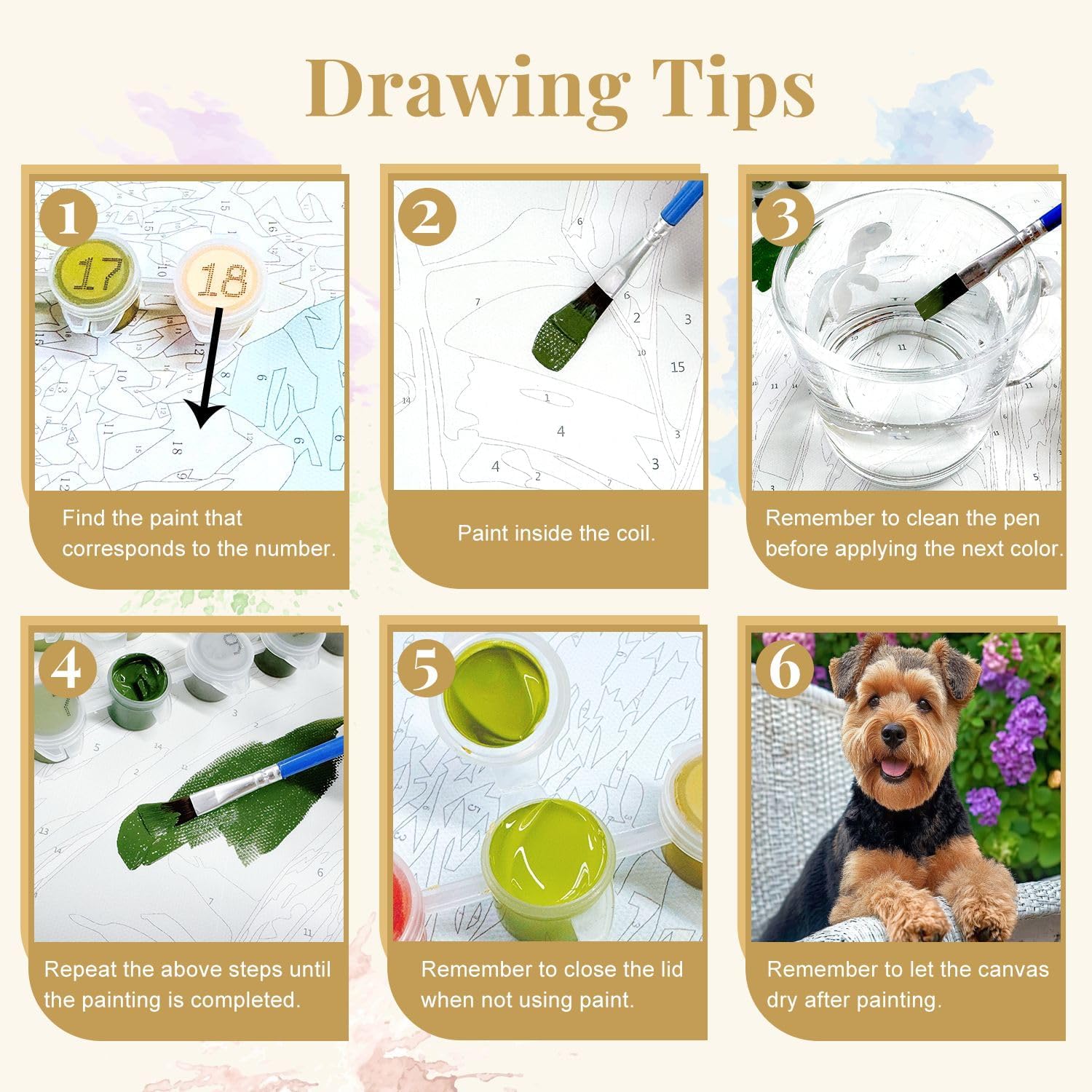 Drawing Tips

1

17

18

Find the paint that corresponds to the number.

2

Paint inside the coil.

3

Remember to clean the pen before applying the next color.

4

Repeat the above steps until the painting is completed.

5

Remember to close the lid when not using paint.

6

Remember to let the canvas dry after painting.