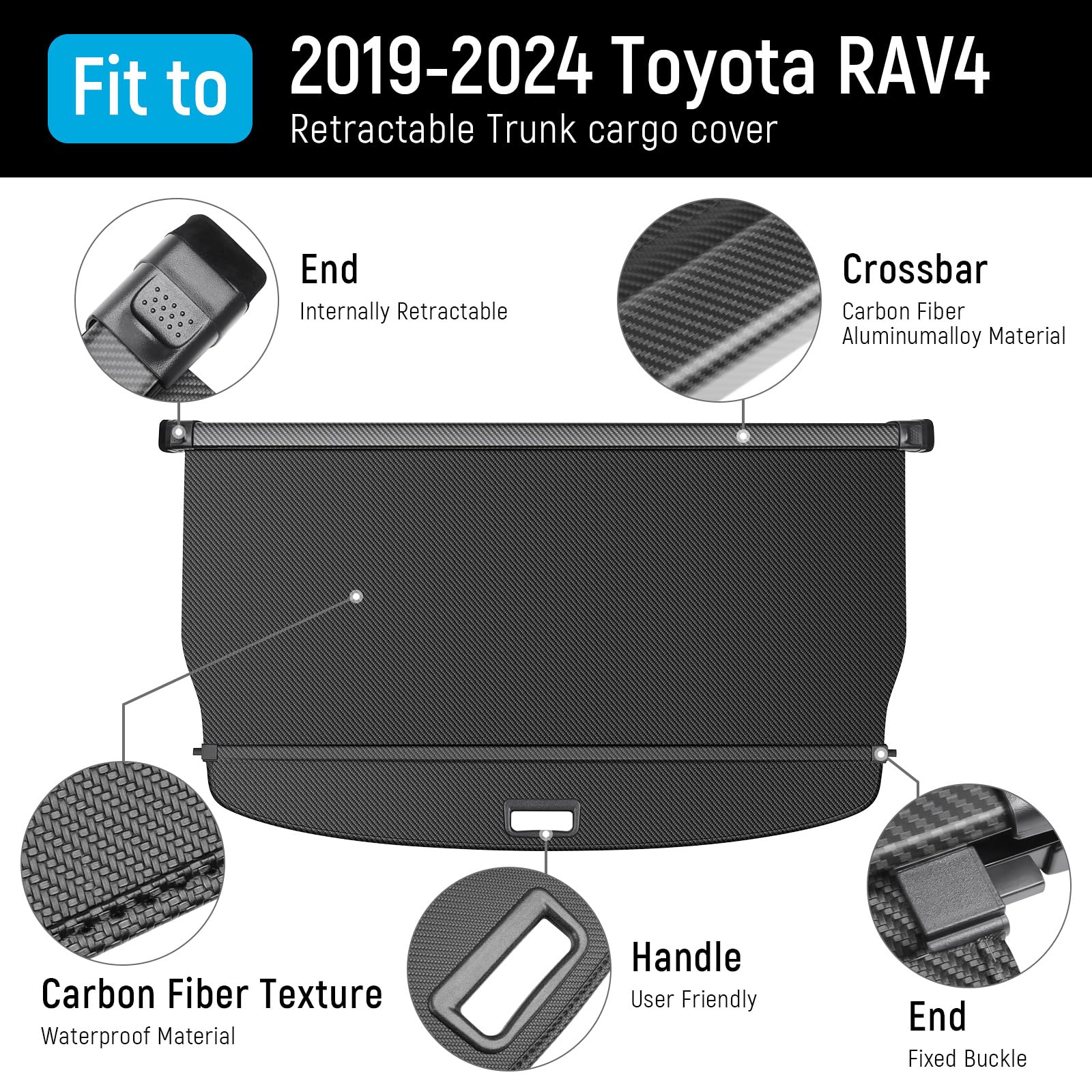 Fit to

2019-2024 Toyota RAV4

Retractable Trunk cargo cover

End

Internally Retractable

Crossbar

Carbon Fiber
Aluminumalloy Material

Carbon Fiber Texture

Waterproof Material

Handle

User Friendly

End

Fixed Buckle