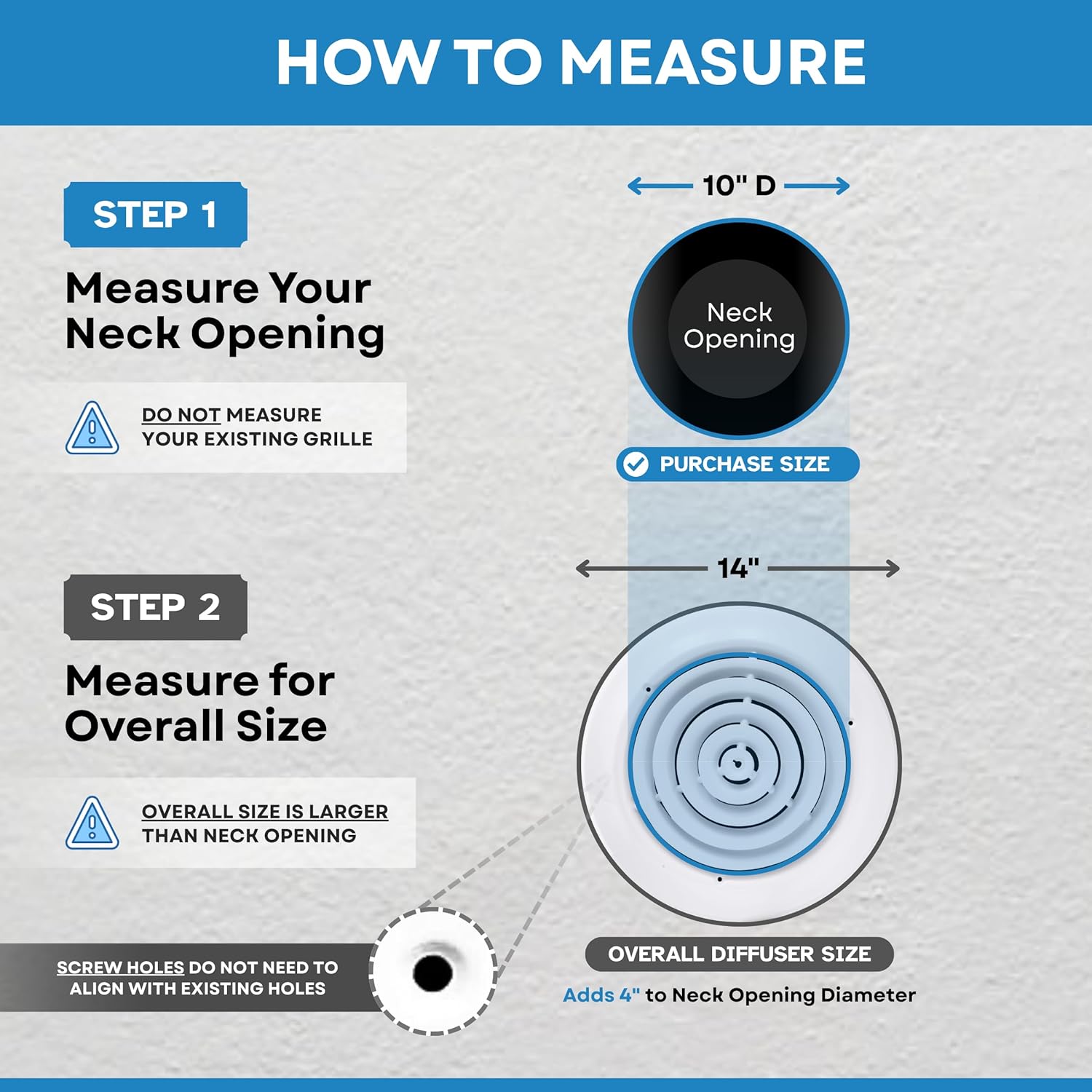 HOW TO MEASURE

STEP 1

Measure Your Neck Opening

DO NOT MEASURE YOUR EXISTING GRILLE

10" D

Neck Opening

PURCHASE SIZE

STEP 2

Measure for Overall Size

OVERALL SIZE IS LARGER THAN NECK OPENING

14"

SCREW HOLES DO NOT NEED TO ALIGN WITH EXISTING HOLES

OVERALL DIFFUSER SIZE

Adds 4" to Neck Opening Diameter