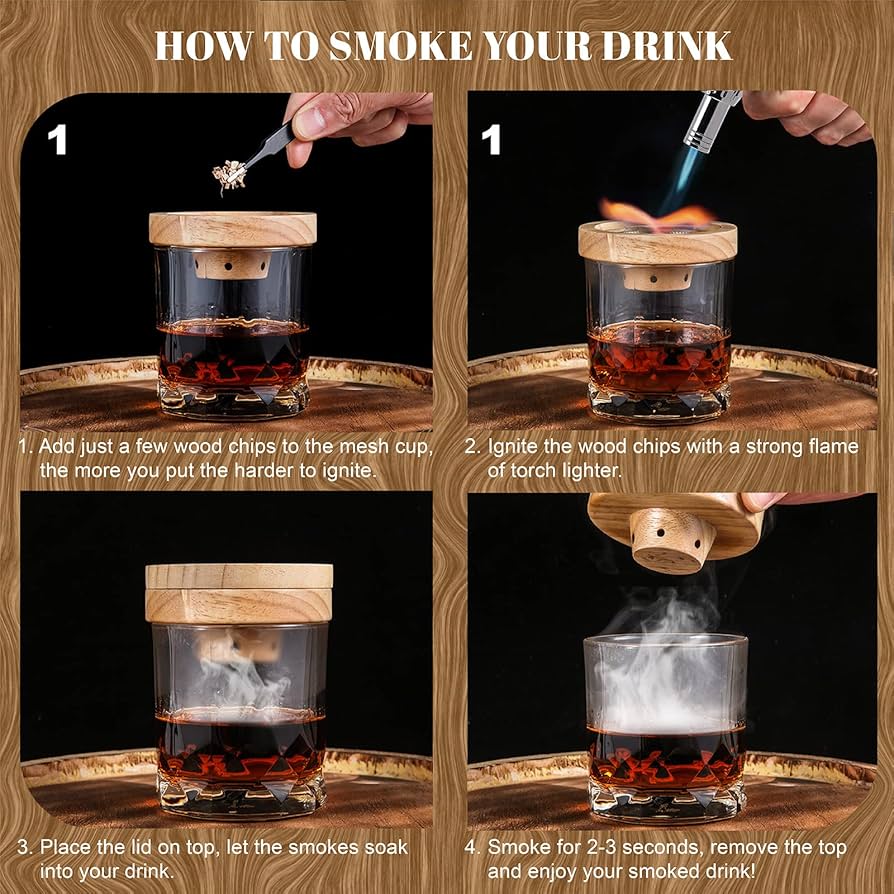 HOW TO SMOKE YOUR DRINK

1

1. Add just a few wood chips to the mesh cup, the more you put the harder to ignite.

1

2. Ignite the wood chips with a strong flame of torch lighter.

3. Place the lid on top, let the smokes soak into your drink.

4. Smoke for 2-3 seconds, remove the top and enjoy your smoked drink!