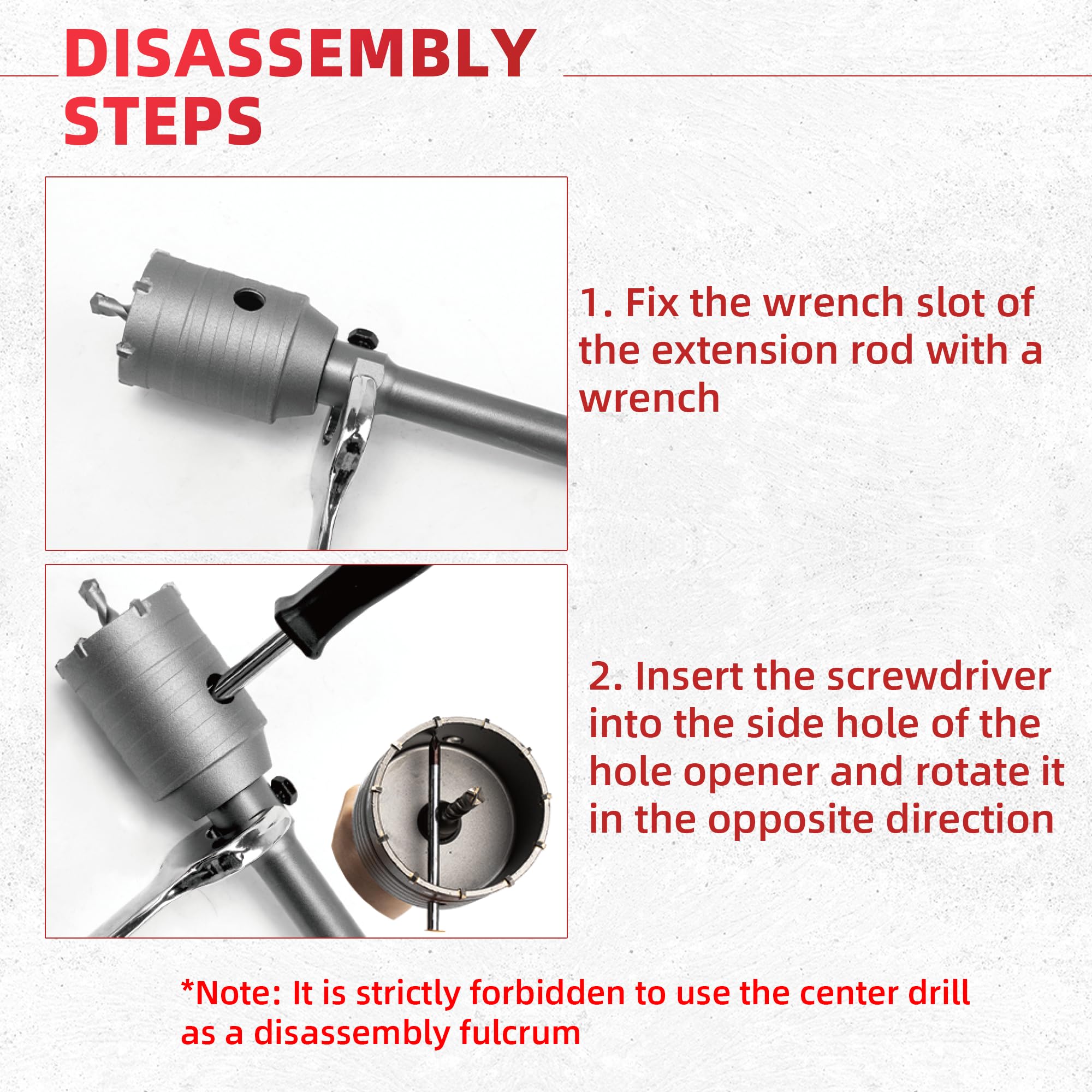 DISASSEMBLY STEPS

1. Fix the wrench slot of the extension rod with a wrench

2. Insert the screwdriver into the side hole of the hole opener and rotate it in the opposite direction

*Note: It is strictly forbidden to use the center drill as a disassembly fulcrum