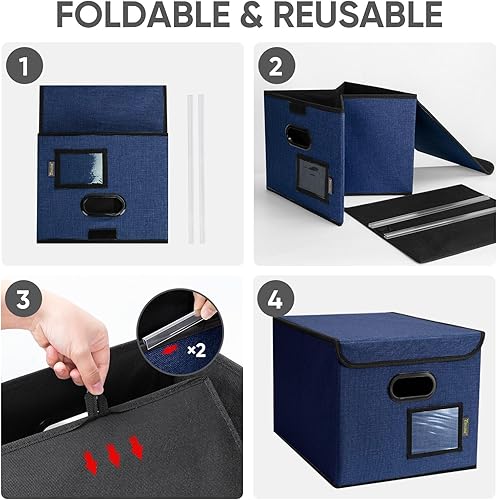 FOLDABLE & REUSABLE

1

2

3

×2

4