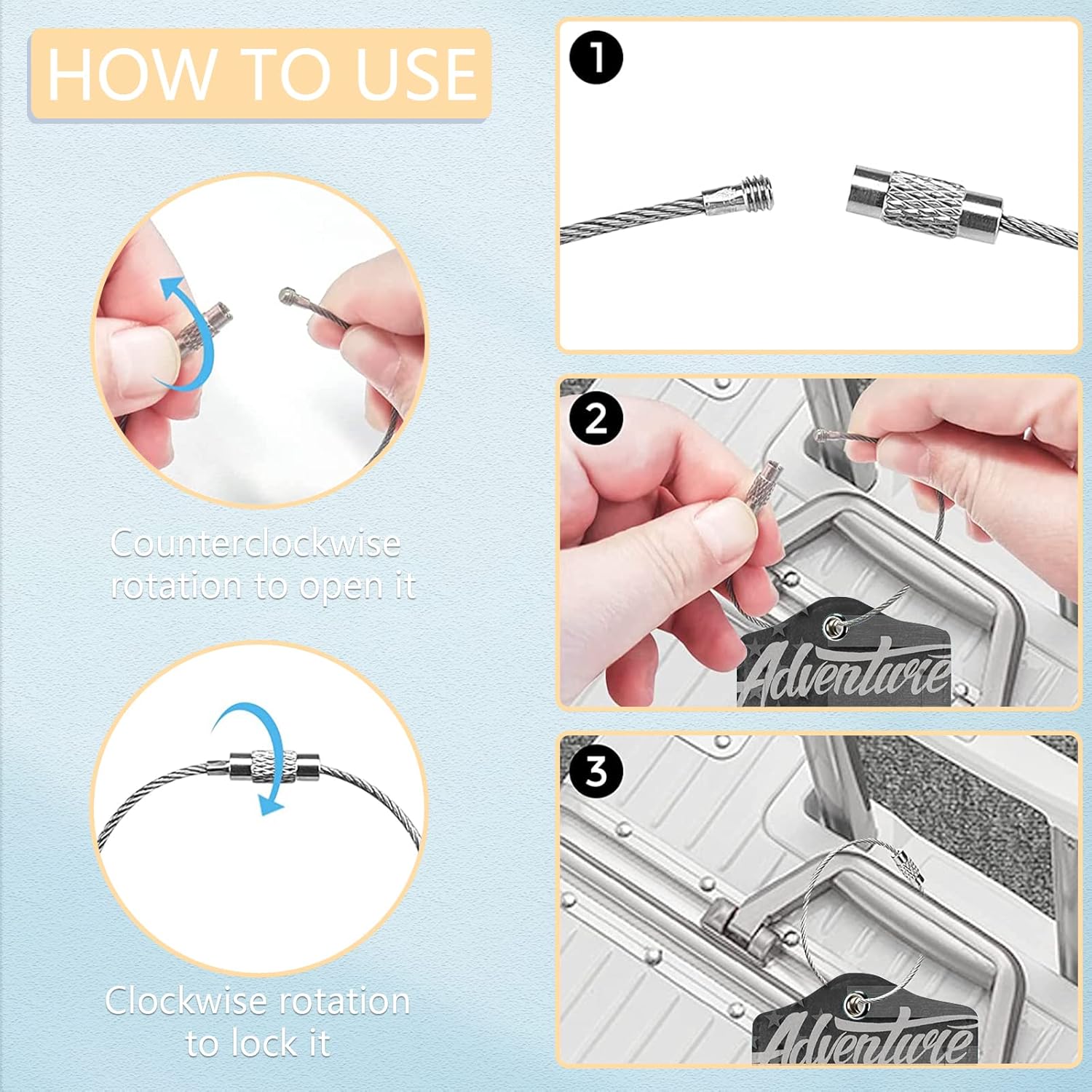 HOW TO USE

Counterclockwise rotation to open it

Clockwise rotation to lock it

1

2

Adventure

3

Adventure